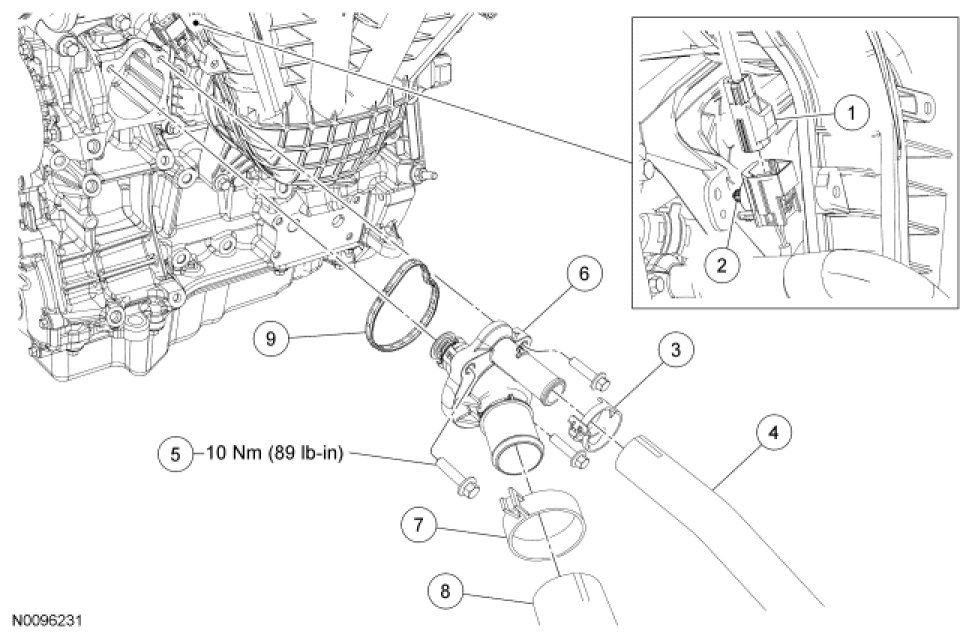 1

2

6

9

3

4

5 10 Nm (89 lb-in)

7

8

N0096231