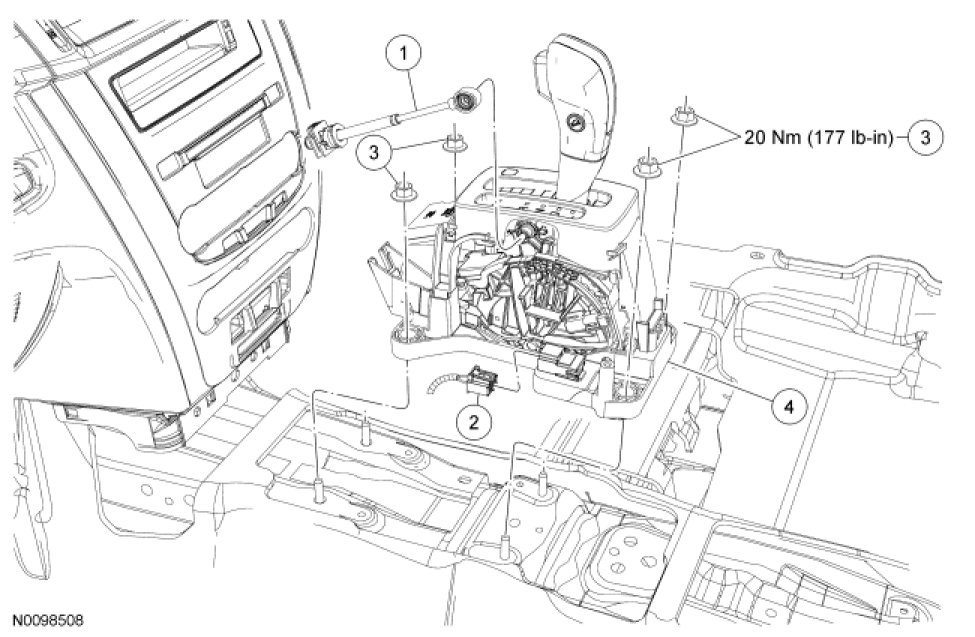 1
3
20 Nm (177 lb-in)
3
2
4
N0098508