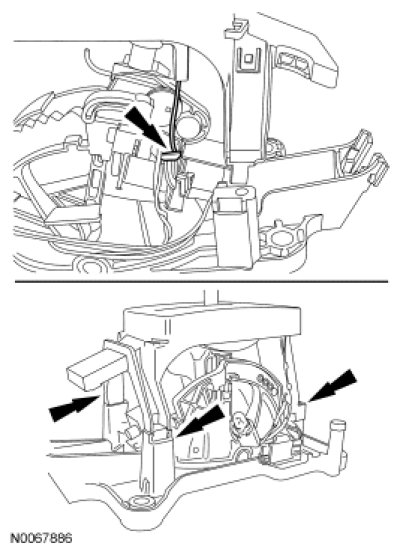 N0067886