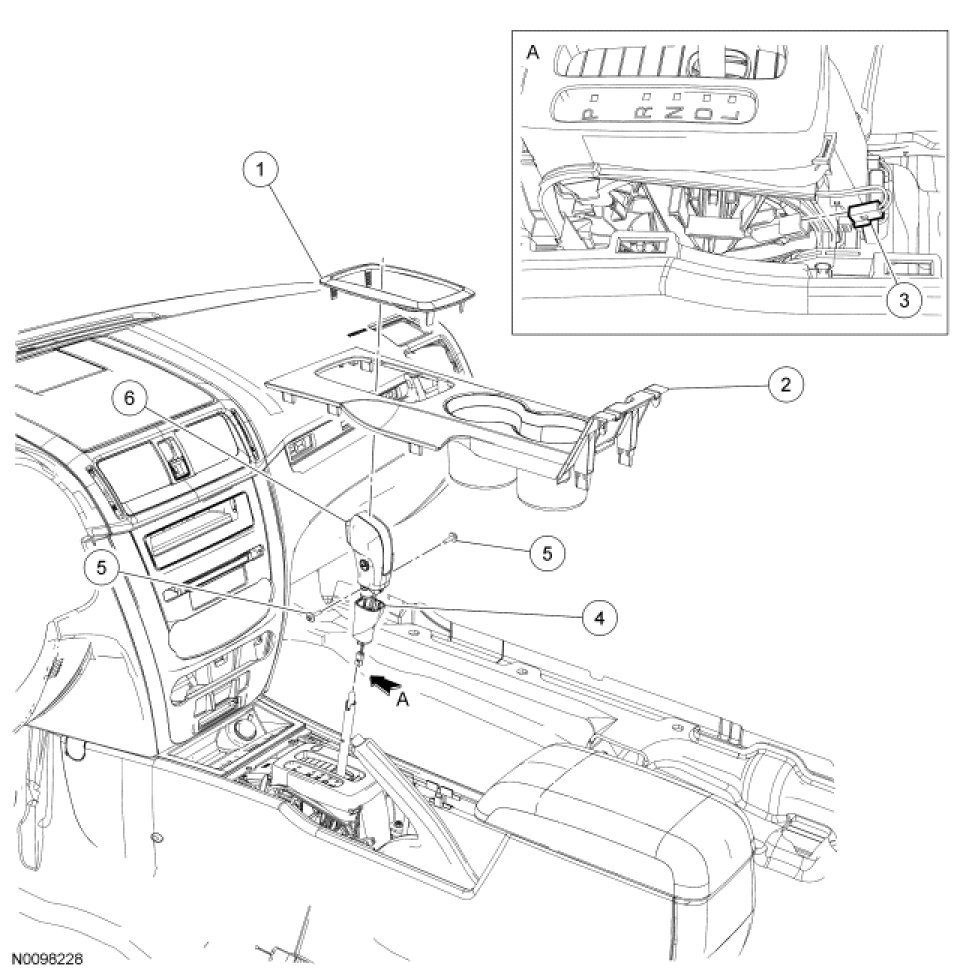 A

P R N D L

3

1

2

6

5

5

4

A

N0098228