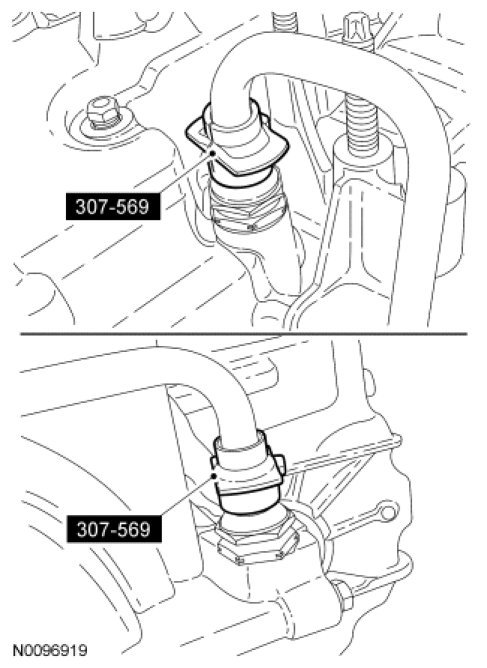 307-569

307-569

N0096919