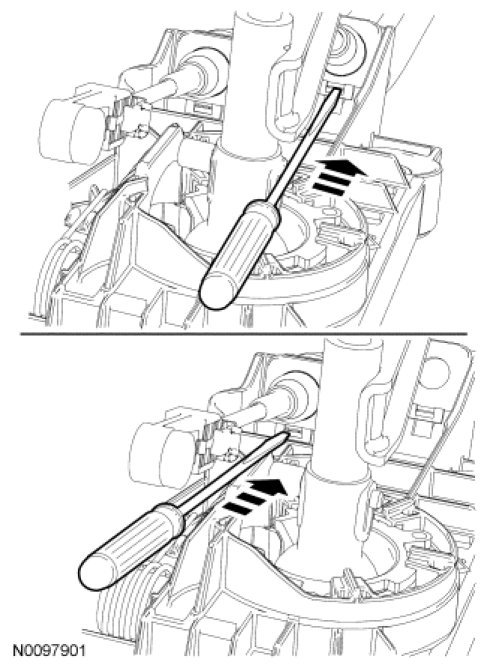 N0097901