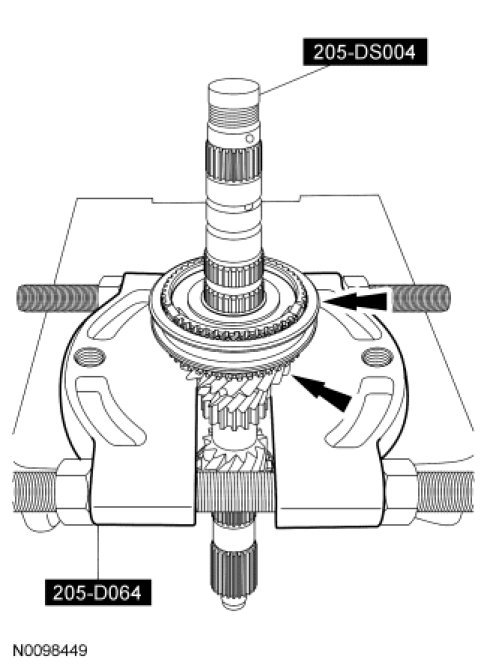 205-DS004

205-D064

N0098449