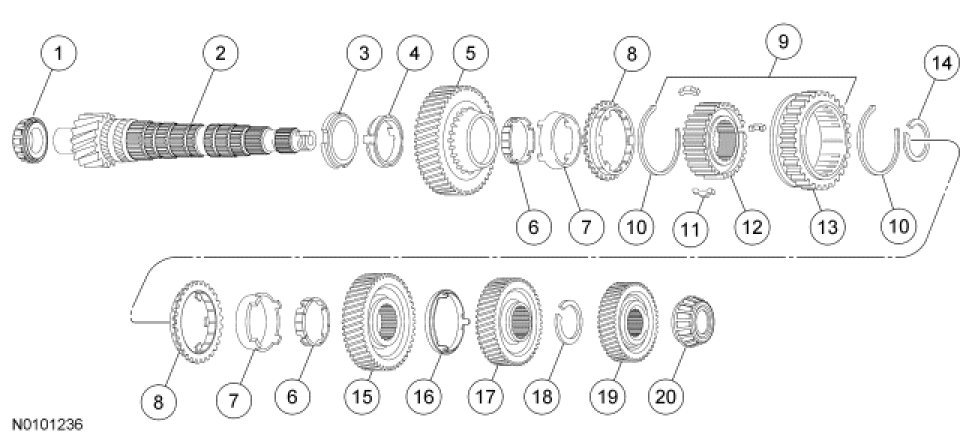 1
2
3
4
5
8
9
14
6
7
10
11
12
13
10
8
7
6
15
16
17
18
19
20
N0101236