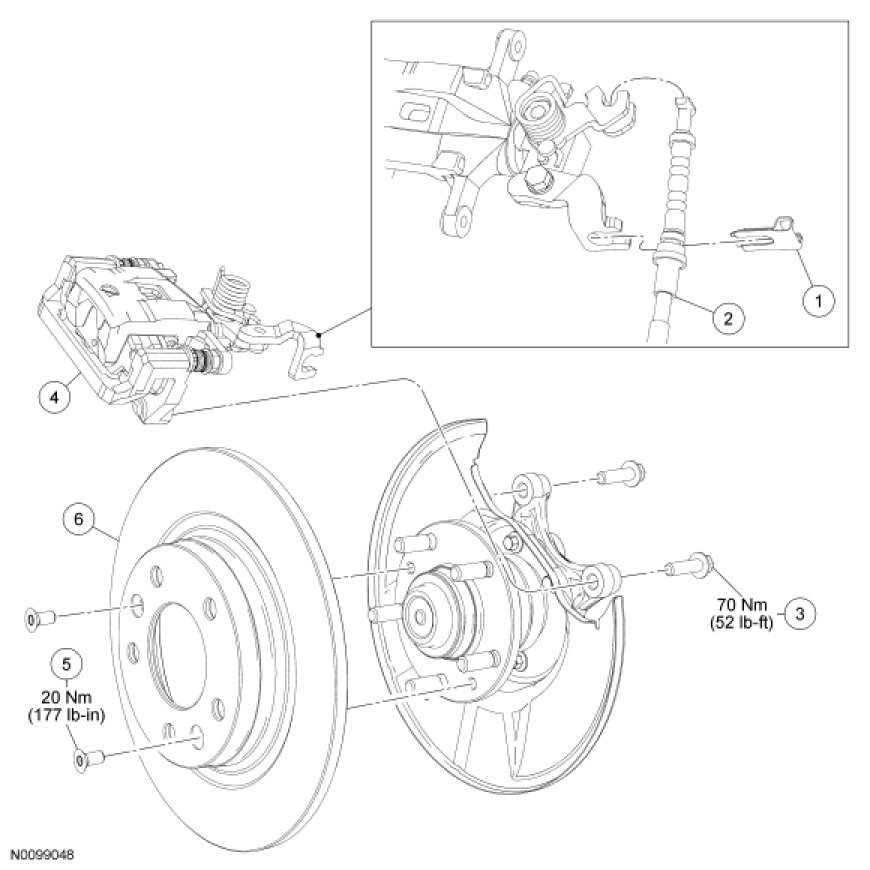 1

2

4

6

70 Nm
(52 lb-ft)

3

5
20 Nm
(177 lb-in)

N0099048