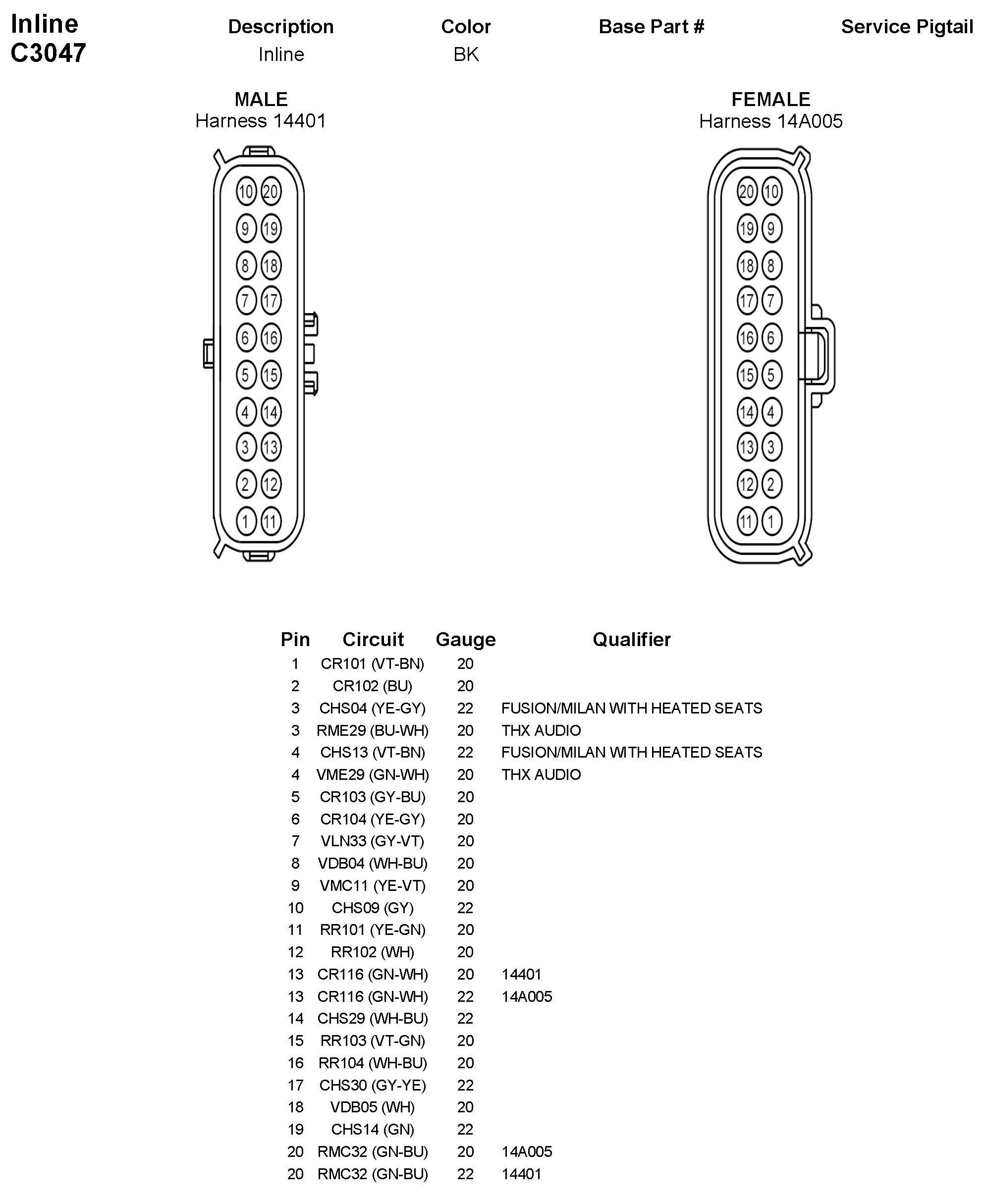 Inline
C3047

| Description | Color | Base Part # | Service Pigtail |
|---|---|---|---|
| Inline | BK | | |

MALE
Harness 14401

10 20
9 19
8 18
7 17
6 16
5 15
4 14
3 13
2 12
1 11

FEMALE
Harness 14A005

20 10
19 9
18 8
17 7
16 6
15 5
14 4
13 3
12 2
11 1

| Pin | Circuit | Gauge | Qualifier |
|---|---|---|---|
| 1 | CR101 (VT-BN) | 20 | |
| 2 | CR102 (BU) | 20 | |
| 3 | CHS04 (YE-GY) | 22 | FUSION/MILAN WITH HEATED SEATS |
| 3 | RME29 (BU-WH) | 20 | THX AUDIO |
| 4 | CHS13 (VT-BN) | 22 | FUSION/MILAN WITH HEATED SEATS |
| 4 | VME29 (GN-WH) | 20 | THX AUDIO |
| 5 | CR103 (GY-BU) | 20 | |
| 6 | CR104 (YE-GY) | 20 | |
| 7 | VLN33 (GY-VT) | 20 | |
| 8 | VDB04 (WH-BU) | 20 | |
| 9 | VMC11 (YE-VT) | 20 | |
| 10 | CHS09 (GY) | 22 | |
| 11 | RR101 (YE-GN) | 20 | |
| 12 | RR102 (WH) | 20 | |
| 13 | CR116 (GN-WH) | 20 | 14401 |
| 13 | CR116 (GN-WH) | 22 | 14A005 |
| 14 | CHS29 (WH-BU) | 22 | |
| 15 | RR103 (VT-GN) | 20 | |
| 16 | RR104 (WH-BU) | 20 | |
| 17 | CHS30 (GY-YE) | 22 | |
| 18 | VDB05 (WH) | 20 | |
| 19 | CHS14 (GN) | 22 | |
| 20 | RMC32 (GN-BU) | 20 | 14A005 |
| 20 | RMC32 (GN-BU) | 22 | 14401 |