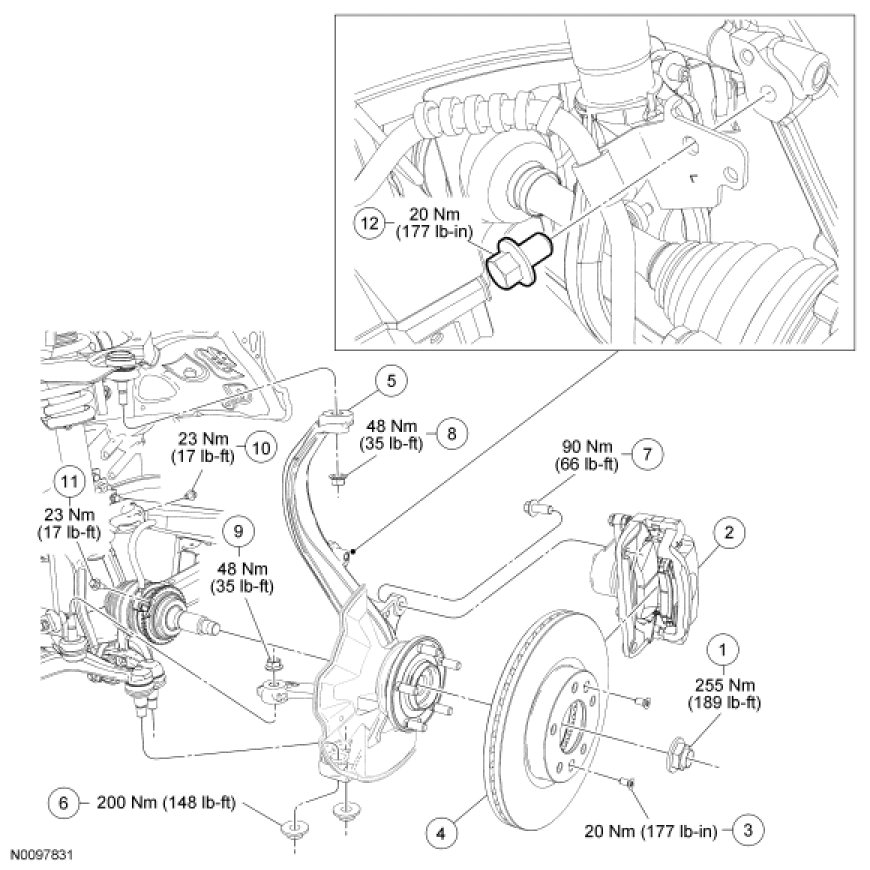 12
20 Nm
(177 lb-in)

5

48 Nm
(35 lb-ft)
8

23 Nm
(17 lb-ft)
10

90 Nm
(66 lb-ft)
7

11
23 Nm
(17 lb-ft)

9
48 Nm
(35 lb-ft)

2

1
255 Nm
(189 lb-ft)

6
200 Nm (148 lb-ft)

4

20 Nm (177 lb-in)
3

N0097831