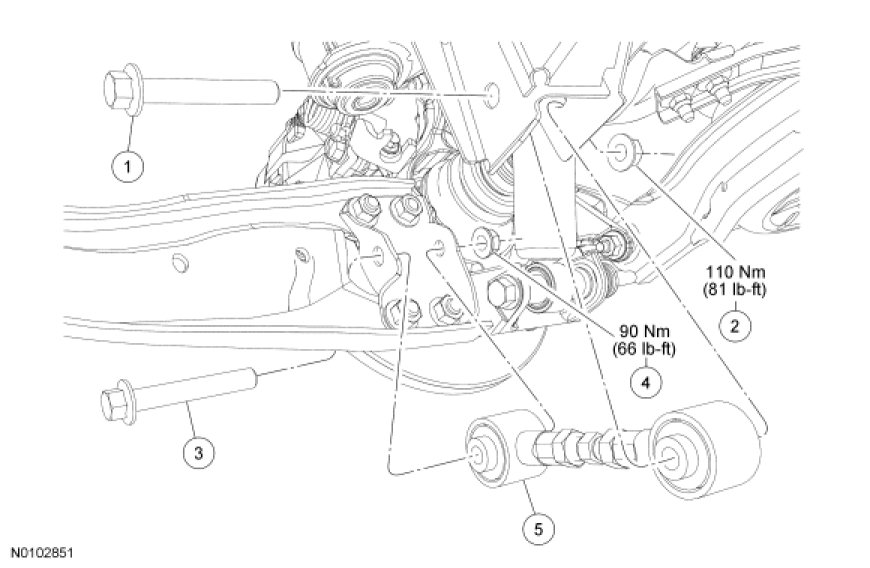 1

110 Nm
(81 lb-ft)

2

90 Nm
(66 lb-ft)

4

3

5

N0102851