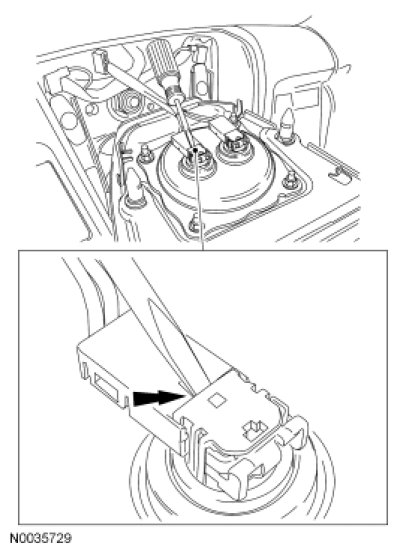 N0035729