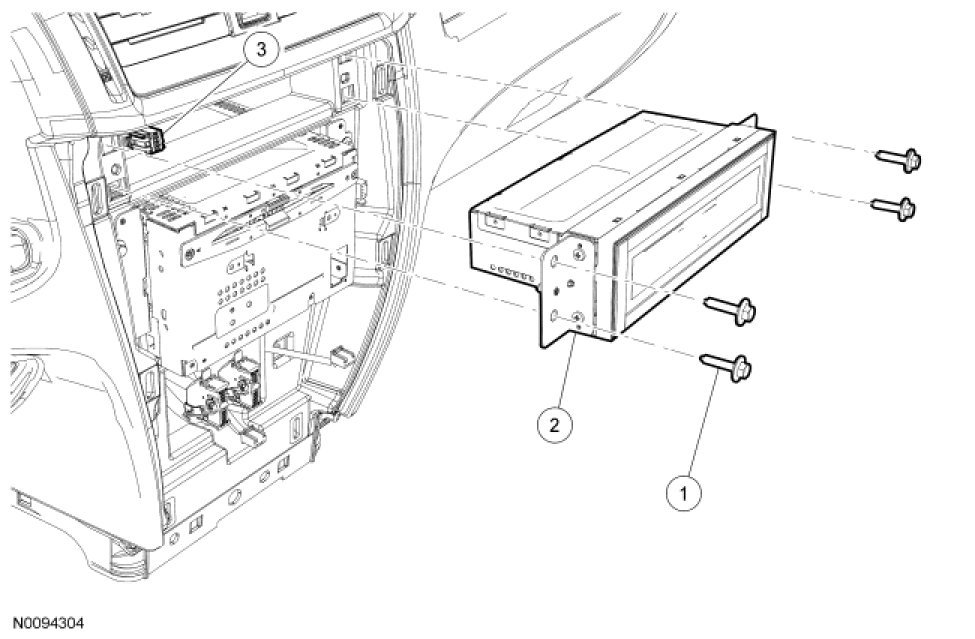 3

2

1

N0094304