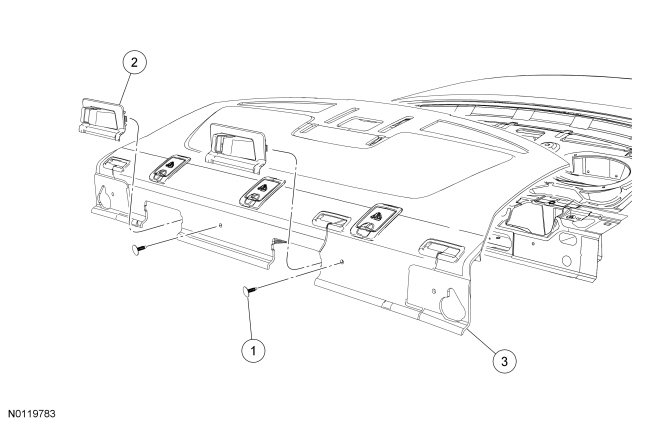 2

1

3

N0119783