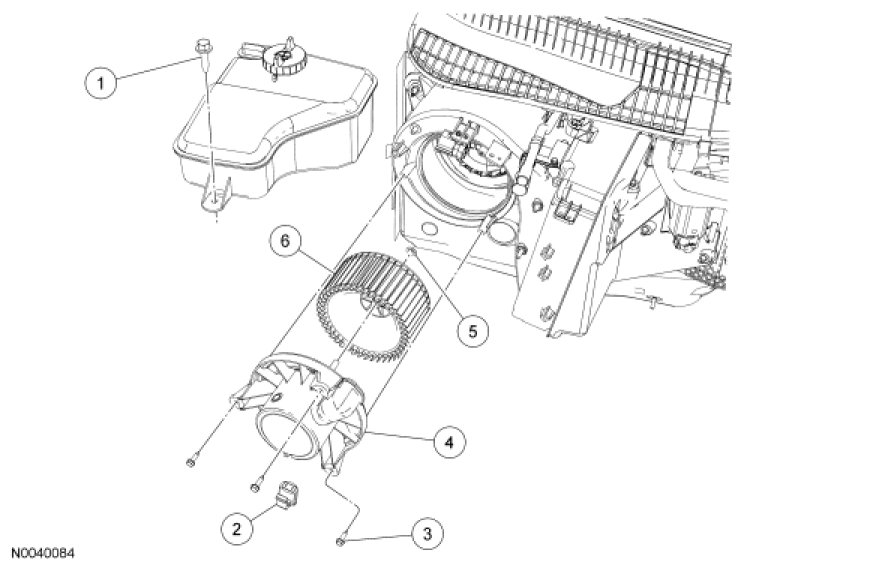 1
6
5
4
2
3
N0040084