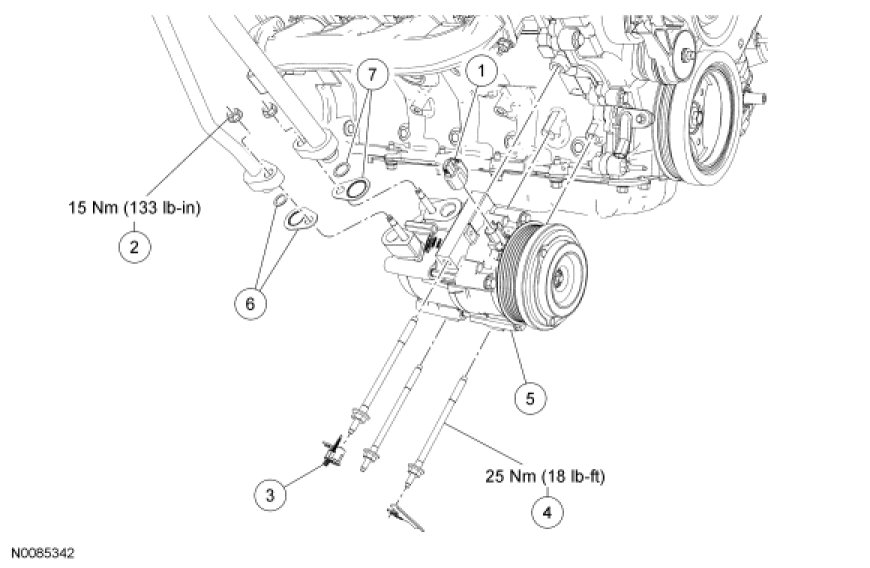 7

1

15 Nm (133 lb-in)

2

6

5

3

25 Nm (18 lb-ft)

4

N0085342