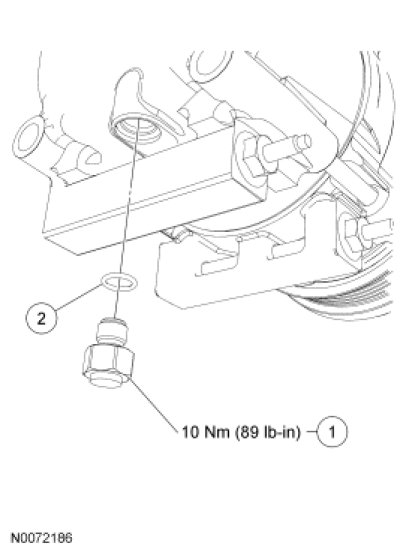 2

10 Nm (89 lb-in) 1

N0072186