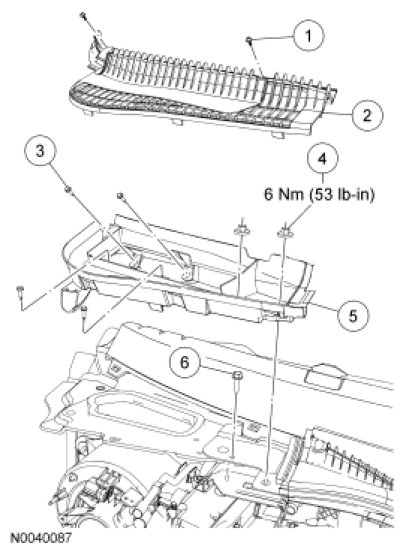 1
2
3
4
6 Nm (53 lb-in)
5
6
N0040087