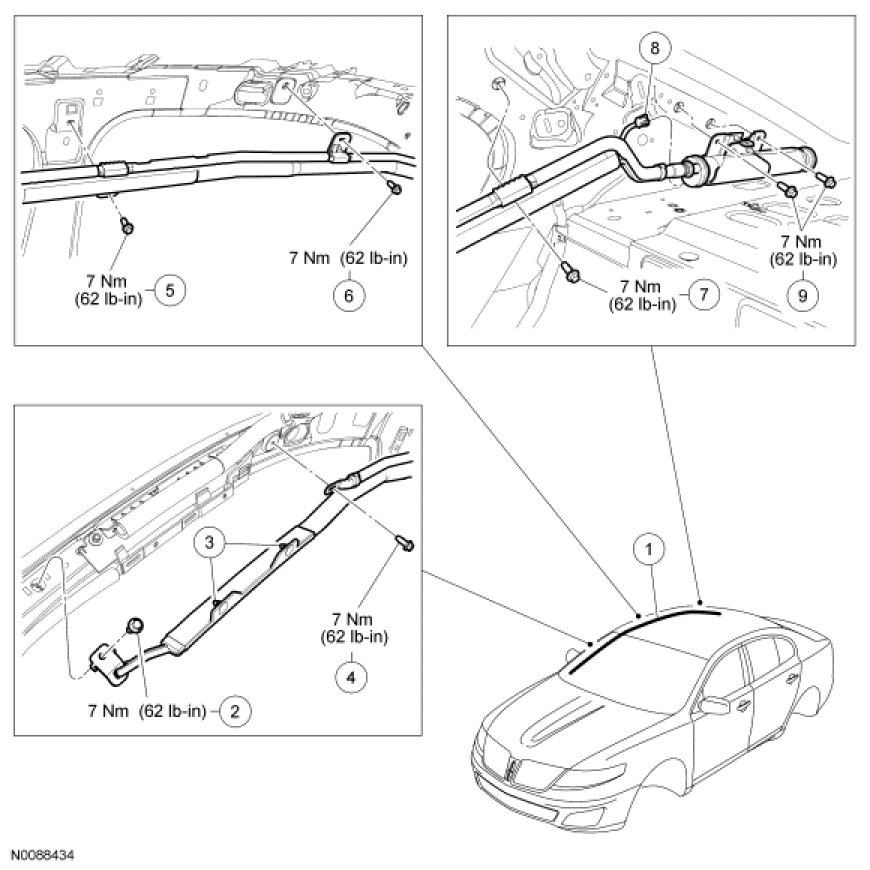 7 Nm (62 lb-in) 5

7 Nm (62 lb-in)

6

8

7 Nm (62 lb-in) 7

7 Nm (62 lb-in)

9

3

7 Nm (62 lb-in)

4

7 Nm (62 lb-in) 2

1

N0068434