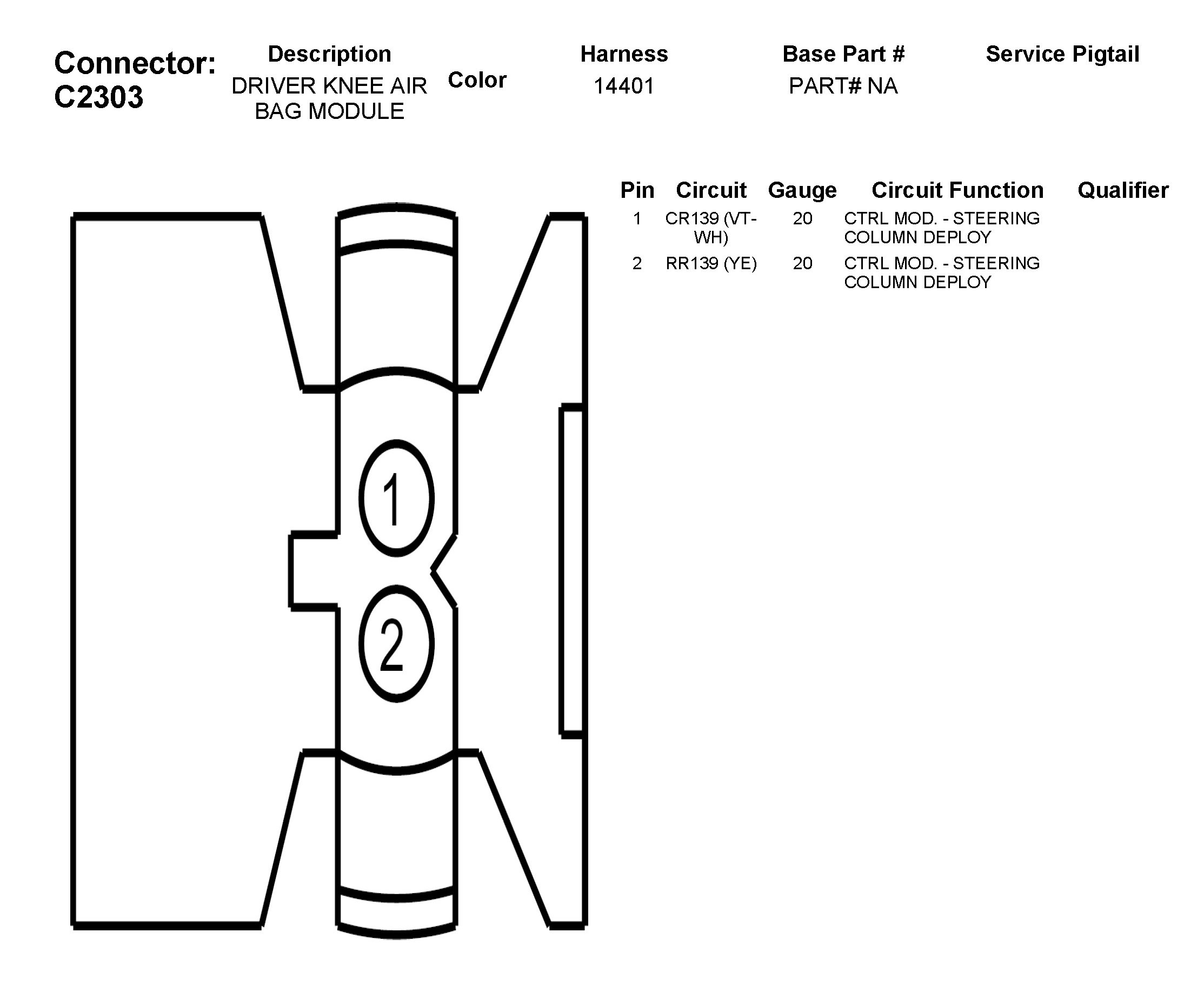 Connector: C2303

| Description | Color | Harness | Base Part # | Service Pigtail |
|---|---|---|---|---|
| DRIVER KNEE AIR BAG MODULE | | 14401 | PART# NA | |

| Pin | Circuit | Gauge | Circuit Function | Qualifier |
|---|---|---|---|---|
| 1 | CR139 (VT-WH) | 20 | CTRL MOD. - STEERING COLUMN DEPLOY | |
| 2 | RR139 (YE) | 20 | CTRL MOD. - STEERING COLUMN DEPLOY | |

1
2