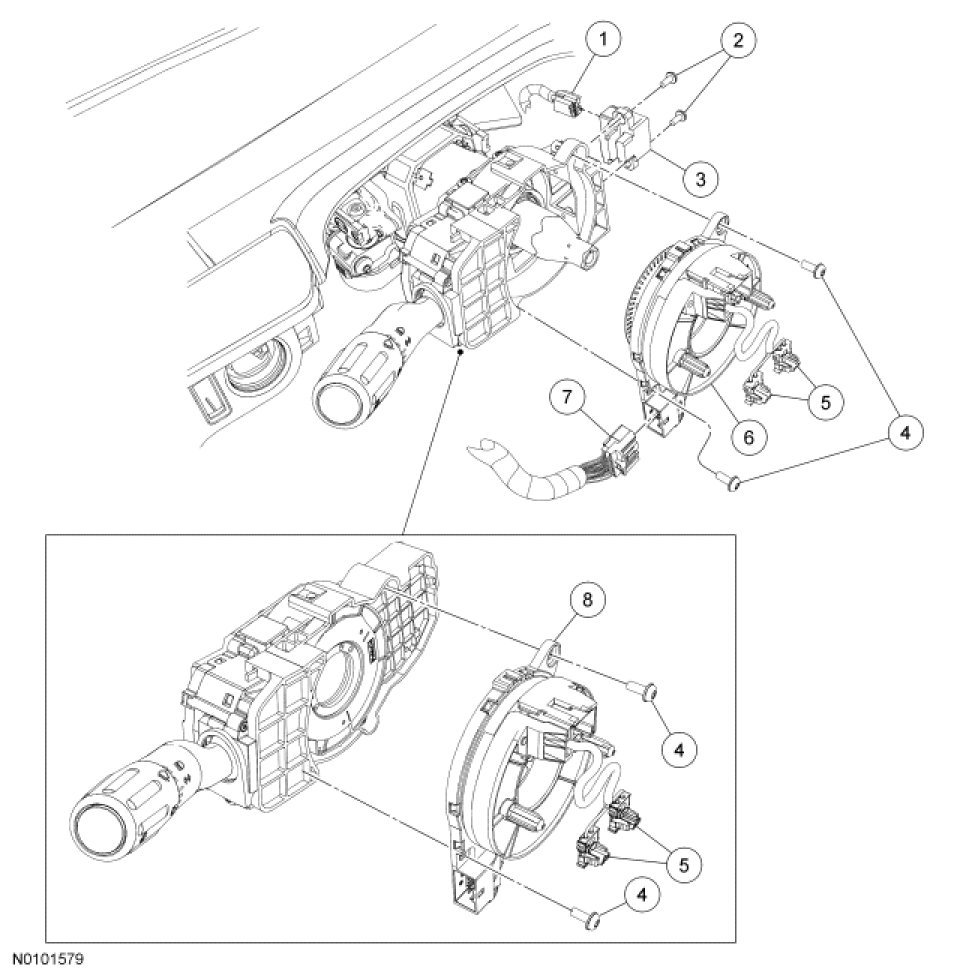 1
2
3
4
5
6
7
4
8
4
5
4
N0101579