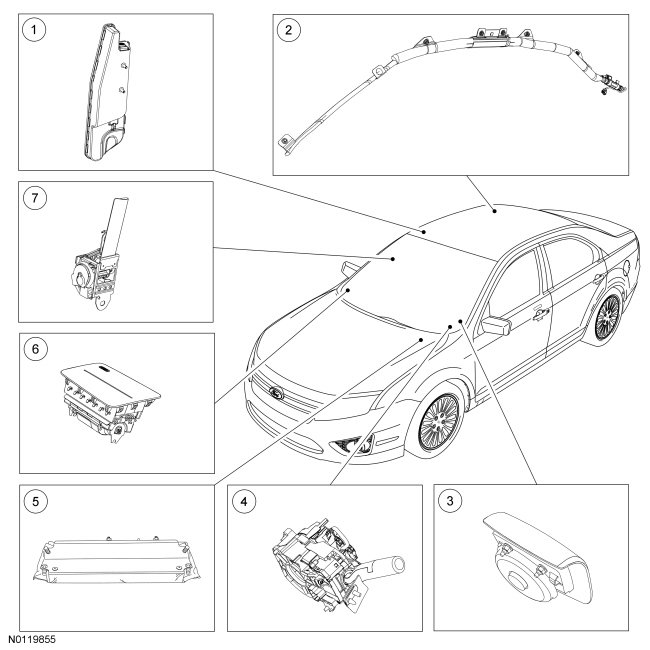 1
2
7
6
5
4
3
N0119855