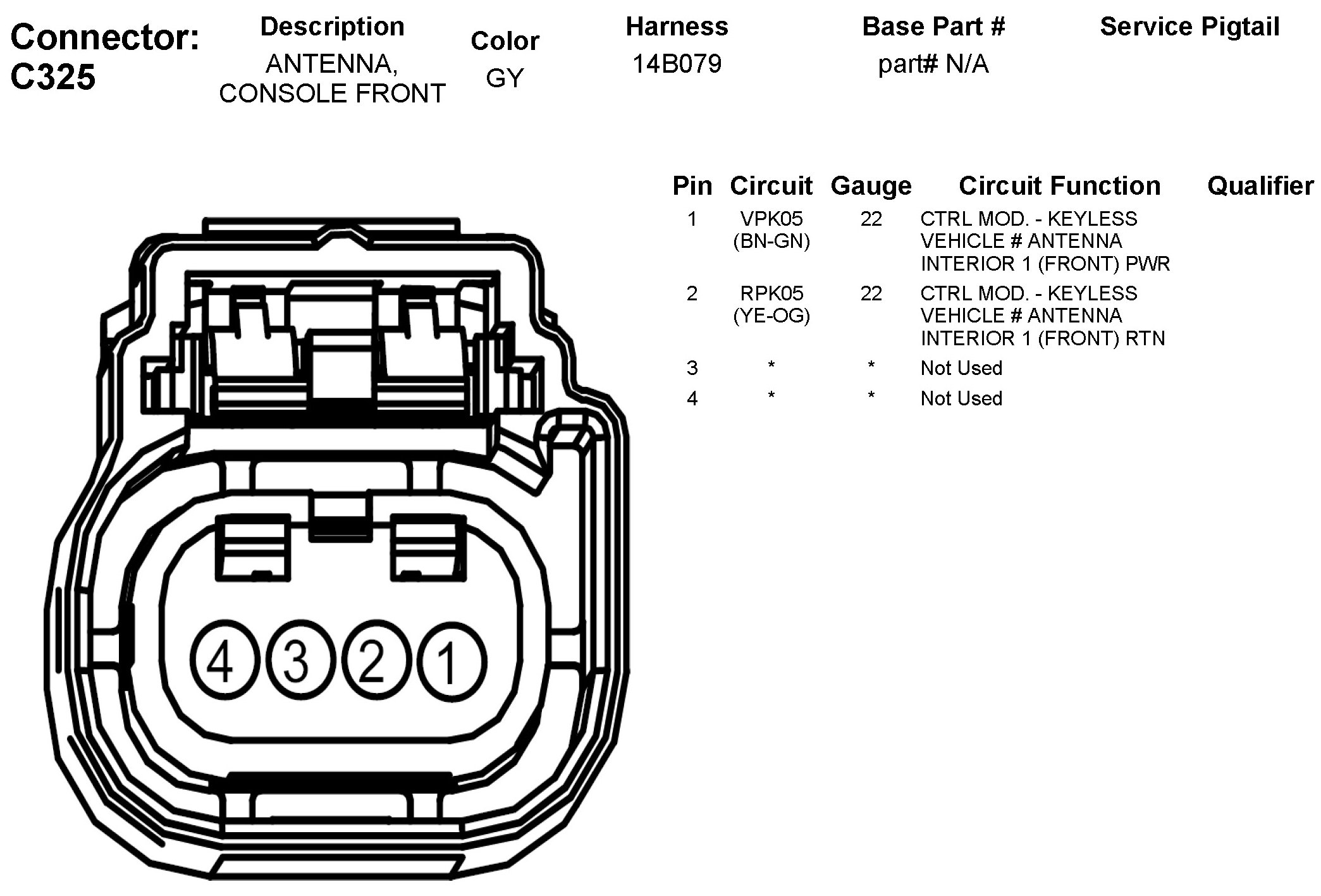 Connector: C325

| Description | Color | Harness | Base Part # | Service Pigtail |
|---|---|---|---|---|
| ANTENNA, CONSOLE FRONT | GY | 14B079 | part# N/A | |

| Pin | Circuit | Gauge | Circuit Function | Qualifier |
|---|---|---|---|---|
| 1 | VPK05 (BN-GN) | 22 | CTRL MOD. - KEYLESS VEHICLE # ANTENNA INTERIOR 1 (FRONT) PWR | |
| 2 | RPK05 (YE-OG) | 22 | CTRL MOD. - KEYLESS VEHICLE # ANTENNA INTERIOR 1 (FRONT) RTN | |
| 3 | * | * | Not Used | |
| 4 | * | * | Not Used | |

4 3 2 1