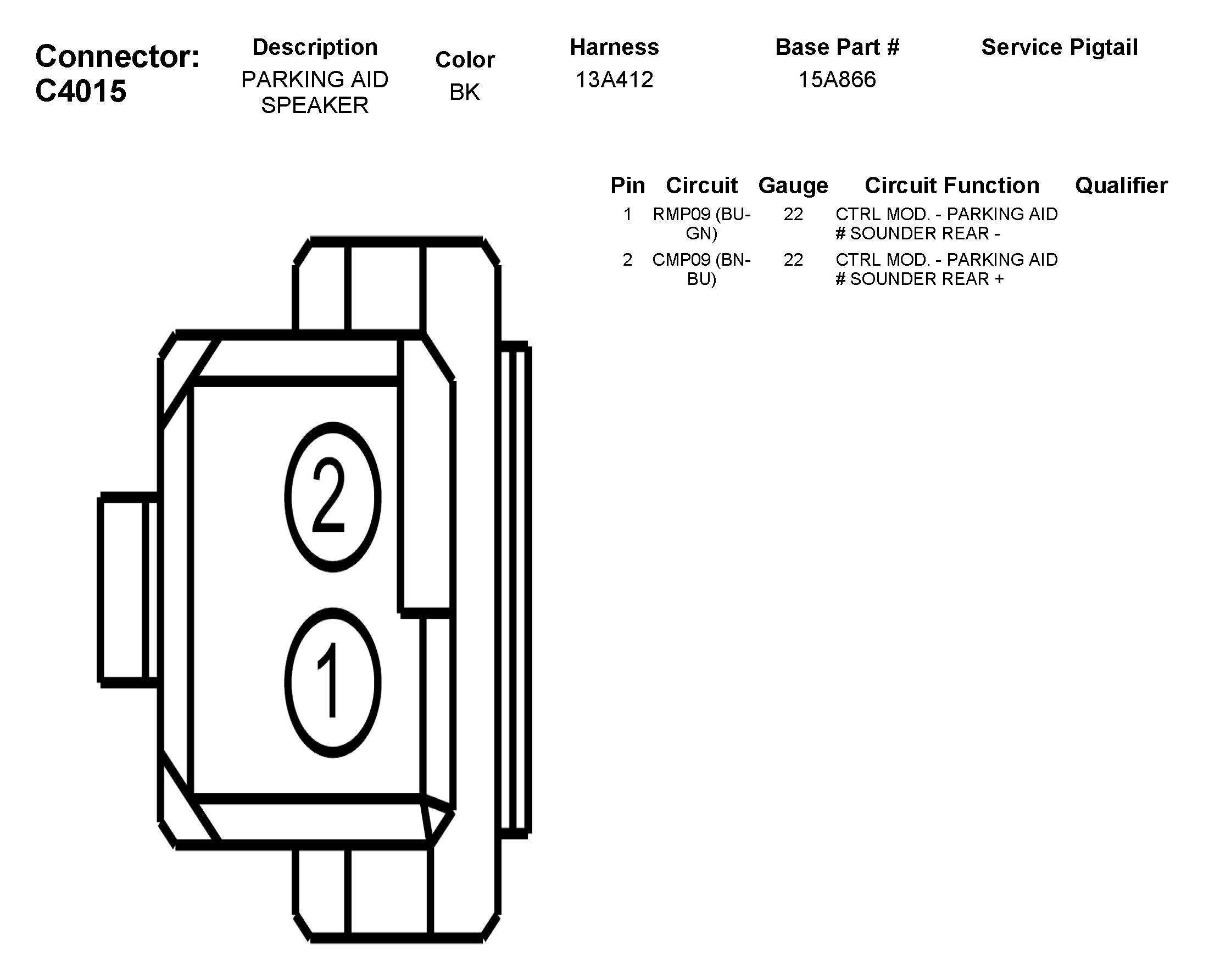 Connector: C4015

| Description | Color | Harness | Base Part # | Service Pigtail |
|---|---|---|---|---|
| PARKING AID SPEAKER | BK | 13A412 | 15A866 | |

| Pin | Circuit | Gauge | Circuit Function | Qualifier |
|---|---|---|---|---|
| 1 | RMP09 (BU-GN) | 22 | CTRL MOD. - PARKING AID # SOUNDER REAR - | |
| 2 | CMP09 (BN-BU) | 22 | CTRL MOD. - PARKING AID # SOUNDER REAR + | |

2
1