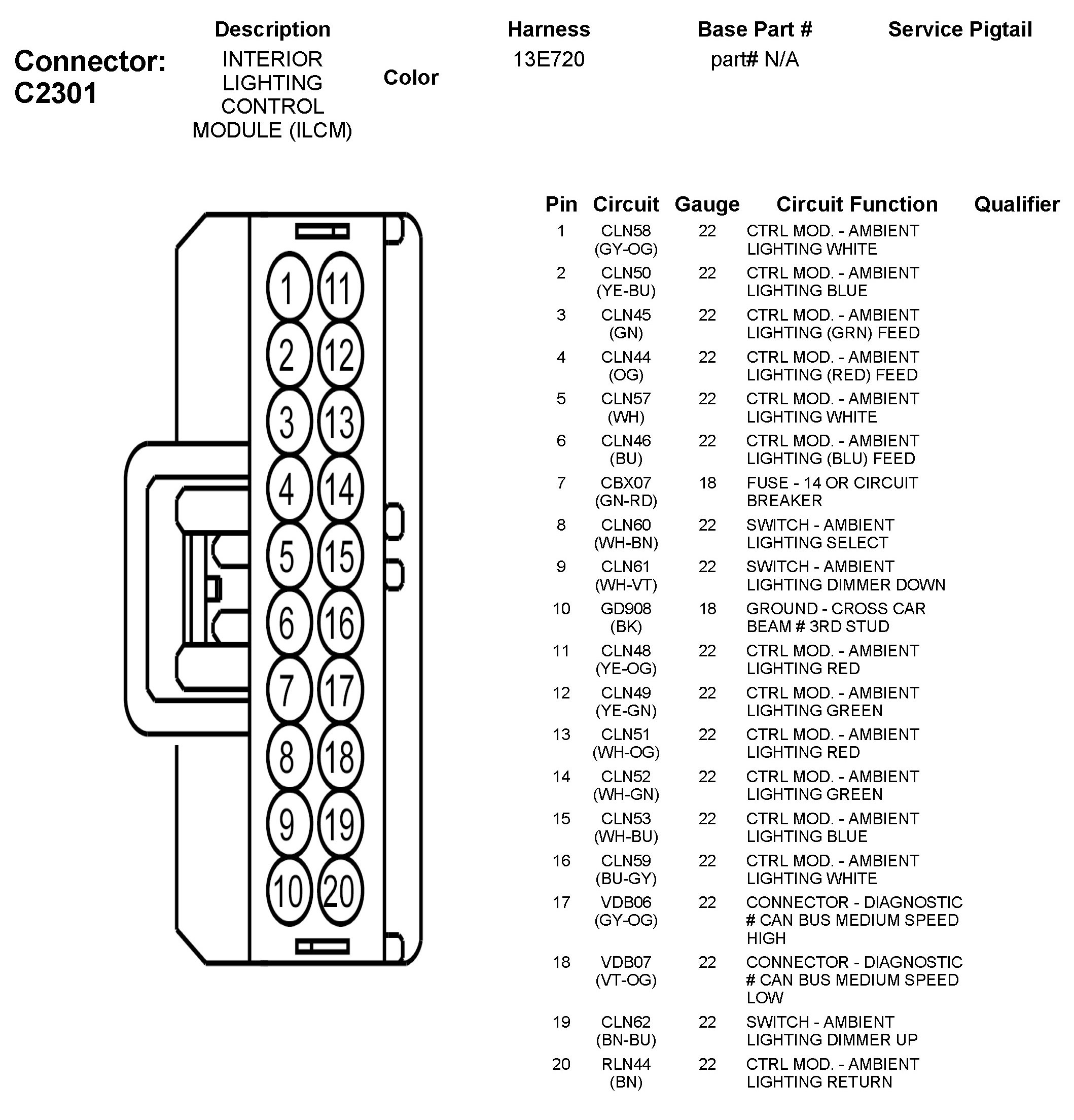 Connector: C2301

| Description | Color | Harness | Base Part # | Service Pigtail |
|---|---|---|---|---|
| INTERIOR LIGHTING CONTROL MODULE (ILCM) | | 13E720 | part# N/A | |

1 11
2 12
3 13
4 14
5 15
6 16
7 17
8 18
9 19
10 20

| Pin | Circuit | Gauge | Circuit Function | Qualifier |
|---|---|---|---|---|
| 1 | CLN58 (GY-OG) | 22 | CTRL MOD. - AMBIENT LIGHTING WHITE | |
| 2 | CLN50 (YE-BU) | 22 | CTRL MOD. - AMBIENT LIGHTING BLUE | |
| 3 | CLN45 (GN) | 22 | CTRL MOD. - AMBIENT LIGHTING (GRN) FEED | |
| 4 | CLN44 (OG) | 22 | CTRL MOD. - AMBIENT LIGHTING (RED) FEED | |
| 5 | CLN57 (WH) | 22 | CTRL MOD. - AMBIENT LIGHTING WHITE | |
| 6 | CLN46 (BU) | 22 | CTRL MOD. - AMBIENT LIGHTING (BLU) FEED | |
| 7 | CBX07 (GN-RD) | 18 | FUSE - 14 OR CIRCUIT BREAKER | |
| 8 | CLN60 (WH-BN) | 22 | SWITCH - AMBIENT LIGHTING SELECT | |
| 9 | CLN61 (WH-VT) | 22 | SWITCH - AMBIENT LIGHTING DIMMER DOWN | |
| 10 | GD908 (BK) | 18 | GROUND - CROSS CAR BEAM # 3RD STUD | |
| 11 | CLN48 (YE-OG) | 22 | CTRL MOD. - AMBIENT LIGHTING RED | |
| 12 | CLN49 (YE-GN) | 22 | CTRL MOD. - AMBIENT LIGHTING GREEN | |
| 13 | CLN51 (WH-OG) | 22 | CTRL MOD. - AMBIENT LIGHTING RED | |
| 14 | CLN52 (WH-GN) | 22 | CTRL MOD. - AMBIENT LIGHTING GREEN | |
| 15 | CLN53 (WH-BU) | 22 | CTRL MOD. - AMBIENT LIGHTING BLUE | |
| 16 | CLN59 (BU-GY) | 22 | CTRL MOD. - AMBIENT LIGHTING WHITE | |
| 17 | VDB06 (GY-OG) | 22 | CONNECTOR - DIAGNOSTIC # CAN BUS MEDIUM SPEED HIGH | |
| 18 | VDB07 (VT-OG) | 22 | CONNECTOR - DIAGNOSTIC # CAN BUS MEDIUM SPEED LOW | |
| 19 | CLN62 (BN-BU) | 22 | SWITCH - AMBIENT LIGHTING DIMMER UP | |
| 20 | RLN44 (BN) | 22 | CTRL MOD. - AMBIENT LIGHTING RETURN | |