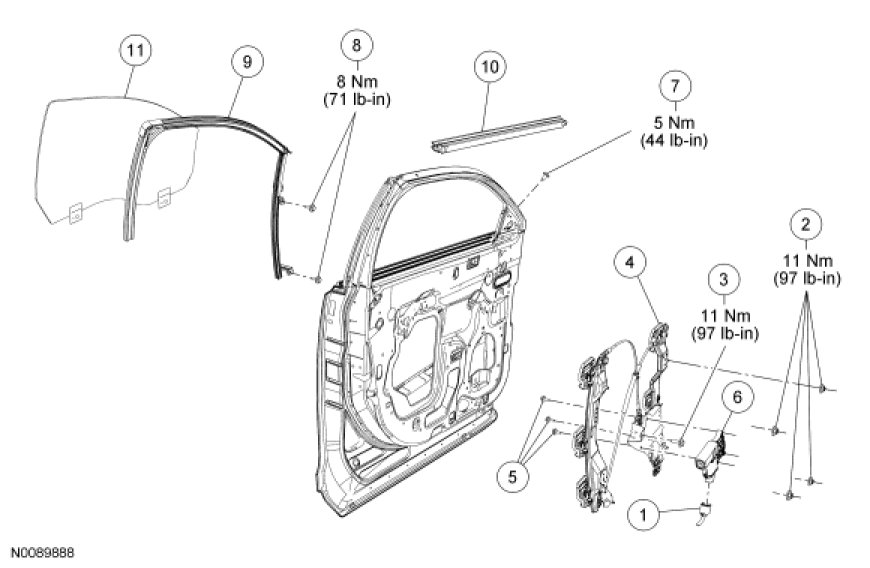 11

9

8
8 Nm
(71 lb-in)

10

7
5 Nm
(44 lb-in)

2
11 Nm
(97 lb-in)

4

3
11 Nm
(97 lb-in)

6

5

1

N0089888