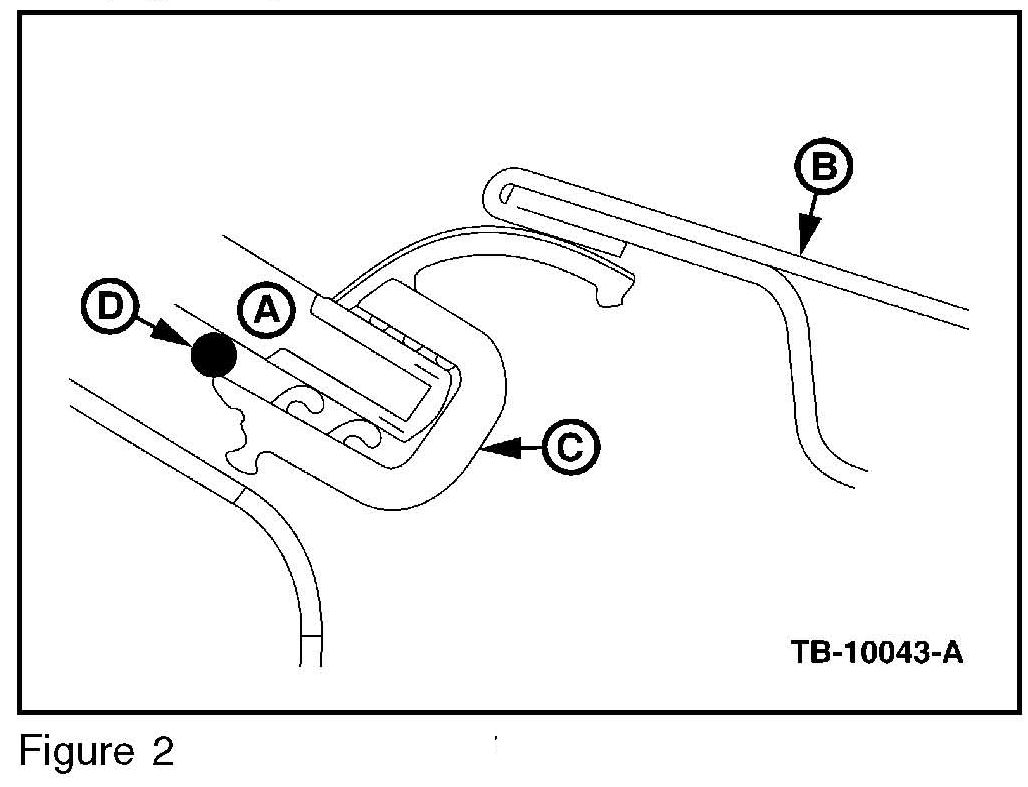 B

D

A

C

TB-10043-A

Figure 2