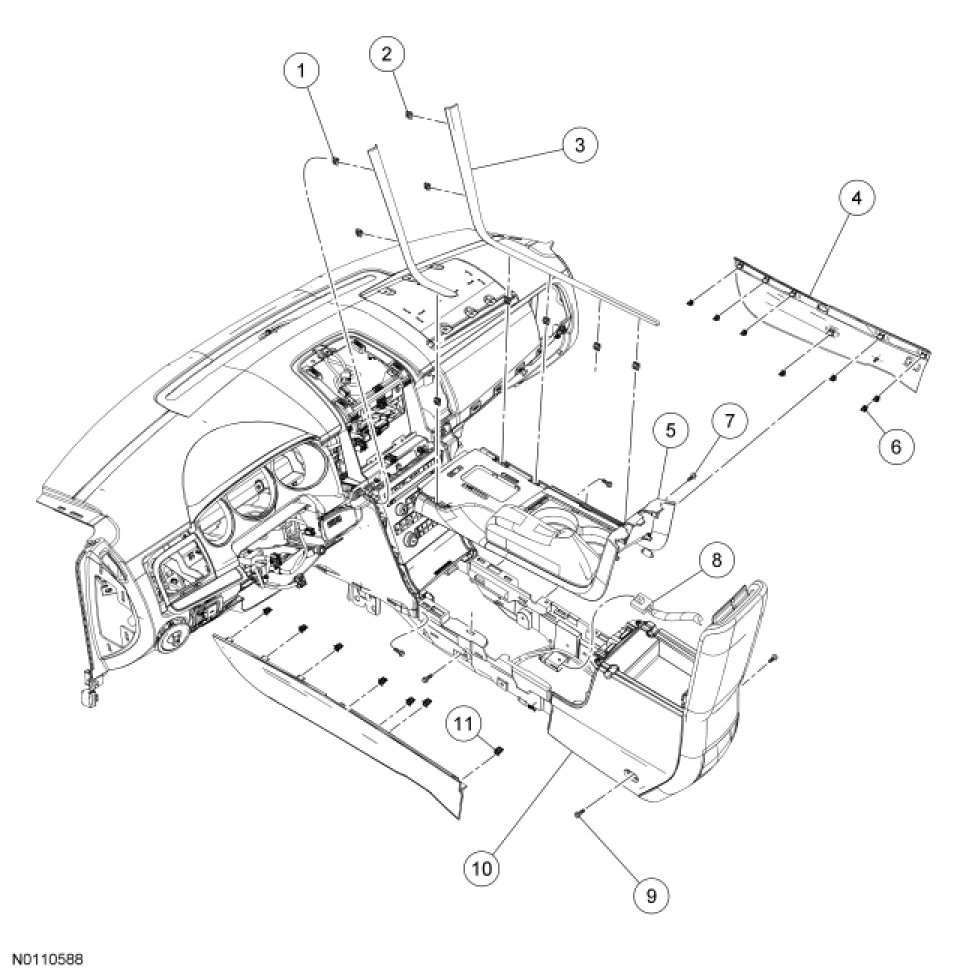 1
2
3
4
5
7
6
8
11
10
9
N0110588