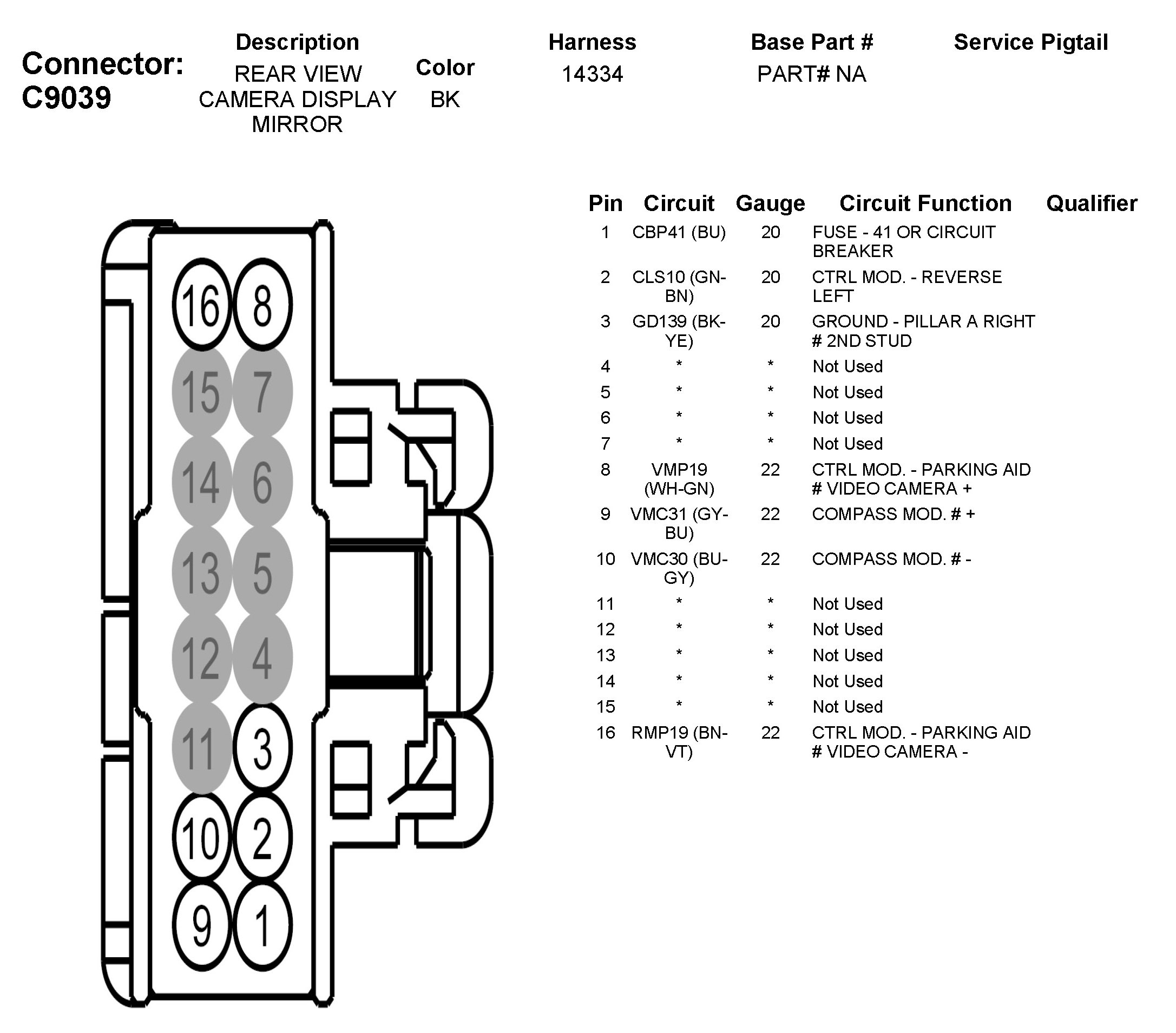 Connector: C9039

| Description | Color | Harness | Base Part # | Service Pigtail |
|---|---|---|---|---|
| REAR VIEW CAMERA DISPLAY MIRROR | BK | 14334 | PART# NA | |

16 8
15 7
14 6
13 5
12 4
11 3
10 2
9 1

| Pin | Circuit | Gauge | Circuit Function | Qualifier |
|---|---|---|---|---|
| 1 | CBP41 (BU) | 20 | FUSE - 41 OR CIRCUIT BREAKER | |
| 2 | CLS10 (GN-BN) | 20 | CTRL MOD. - REVERSE LEFT | |
| 3 | GD139 (BK-YE) | 20 | GROUND - PILLAR A RIGHT # 2ND STUD | |
| 4 | * | * | Not Used | |
| 5 | * | * | Not Used | |
| 6 | * | * | Not Used | |
| 7 | * | * | Not Used | |
| 8 | VMP19 (WH-GN) | 22 | CTRL MOD. - PARKING AID # VIDEO CAMERA + | |
| 9 | VMC31 (GY-BU) | 22 | COMPASS MOD. # + | |
| 10 | VMC30 (BU-GY) | 22 | COMPASS MOD. # - | |
| 11 | * | * | Not Used | |
| 12 | * | * | Not Used | |
| 13 | * | * | Not Used | |
| 14 | * | * | Not Used | |
| 15 | * | * | Not Used | |
| 16 | RMP19 (BN-VT) | 22 | CTRL MOD. - PARKING AID # VIDEO CAMERA - | |