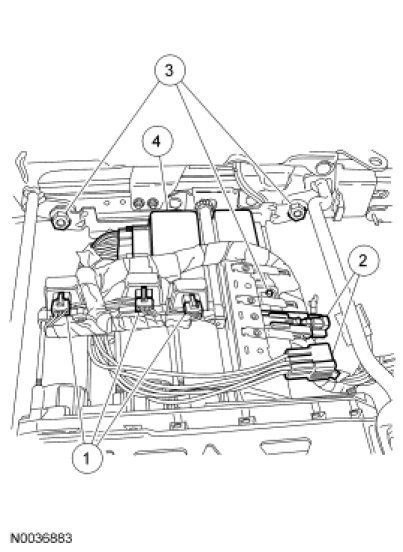 3
4
2
1
N0036883