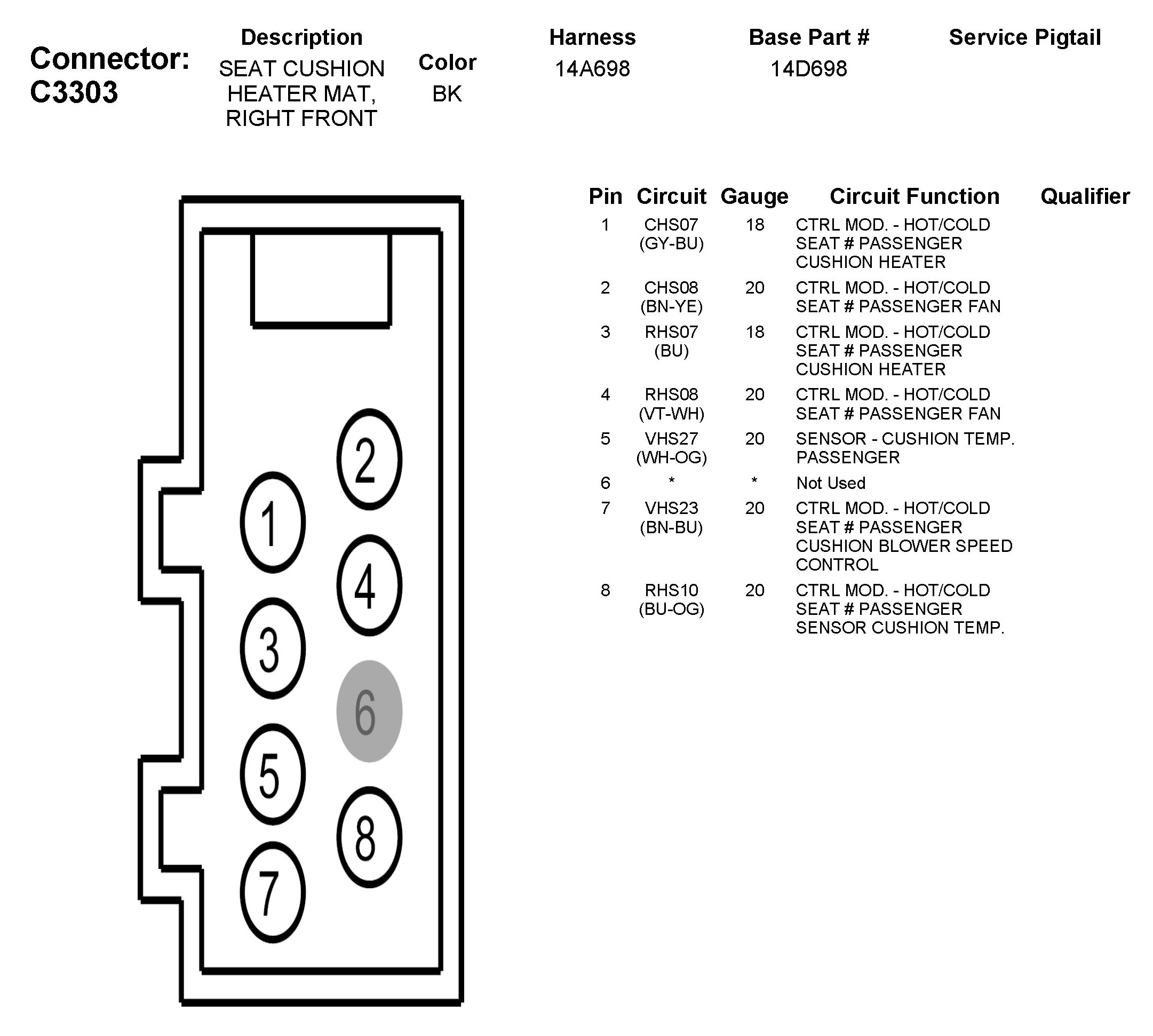 Connector: C3303

| Description | Color | Harness | Base Part # | Service Pigtail |
|---|---|---|---|---|
| SEAT CUSHION HEATER MAT, RIGHT FRONT | BK | 14A698 | 14D698 | |

2
1
4
3
6
5
8
7

| Pin | Circuit | Gauge | Circuit Function | Qualifier |
|---|---|---|---|---|
| 1 | CHS07 (GY-BU) | 18 | CTRL MOD. - HOT/COLD SEAT # PASSENGER CUSHION HEATER | |
| 2 | CHS08 (BN-YE) | 20 | CTRL MOD. - HOT/COLD SEAT # PASSENGER FAN | |
| 3 | RHS07 (BU) | 18 | CTRL MOD. - HOT/COLD SEAT # PASSENGER CUSHION HEATER | |
| 4 | RHS08 (VT-WH) | 20 | CTRL MOD. - HOT/COLD SEAT # PASSENGER FAN | |
| 5 | VHS27 (WH-OG) | 20 | SENSOR - CUSHION TEMP. PASSENGER | |
| 6 | * | * | Not Used | |
| 7 | VHS23 (BN-BU) | 20 | CTRL MOD. - HOT/COLD SEAT # PASSENGER CUSHION BLOWER SPEED CONTROL | |
| 8 | RHS10 (BU-OG) | 20 | CTRL MOD. - HOT/COLD SEAT # PASSENGER SENSOR CUSHION TEMP. | |