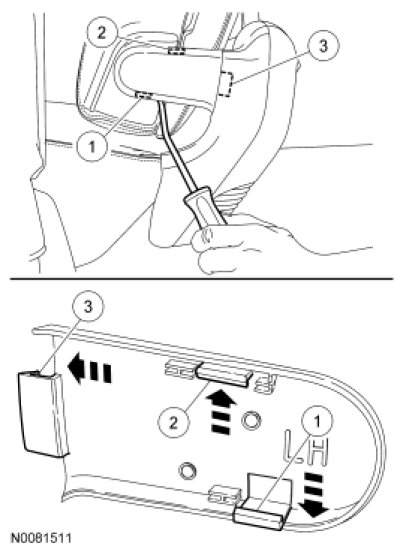 2
3
1
3
2
1
LH
N0081511