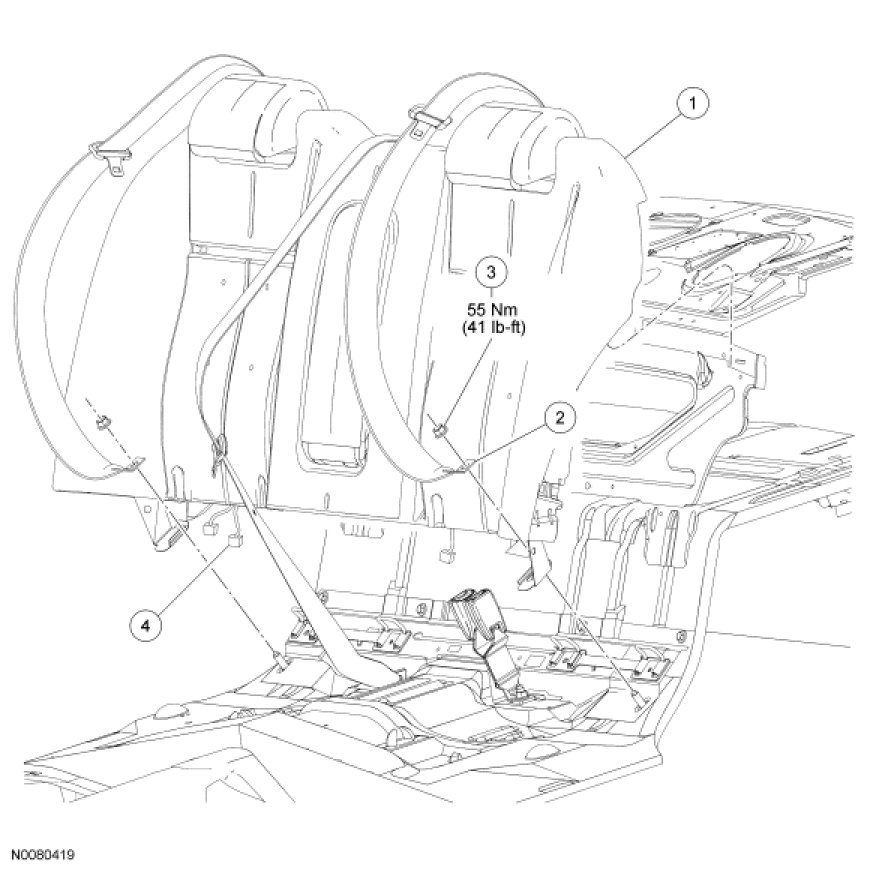 1

3

55 Nm
(41 lb-ft)

2

4

N0080419