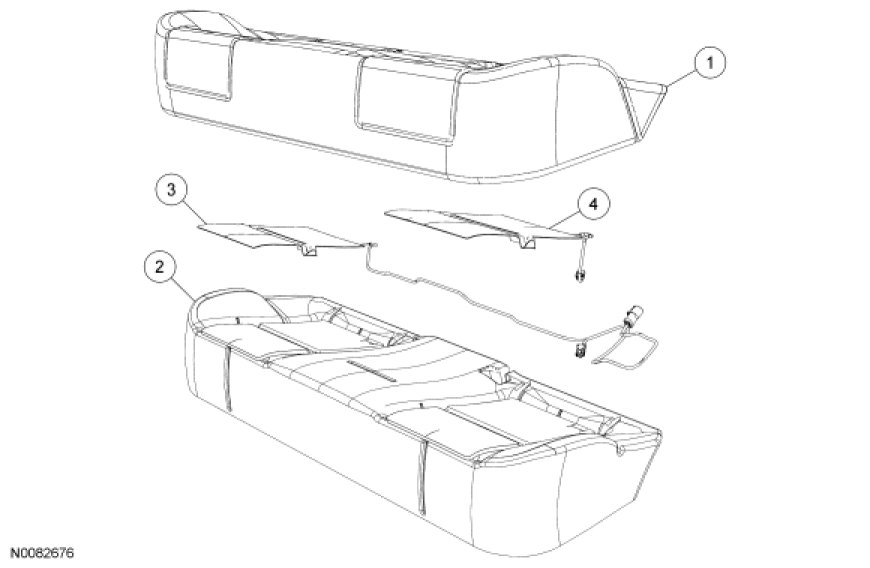 1
3
4
2
N0082676