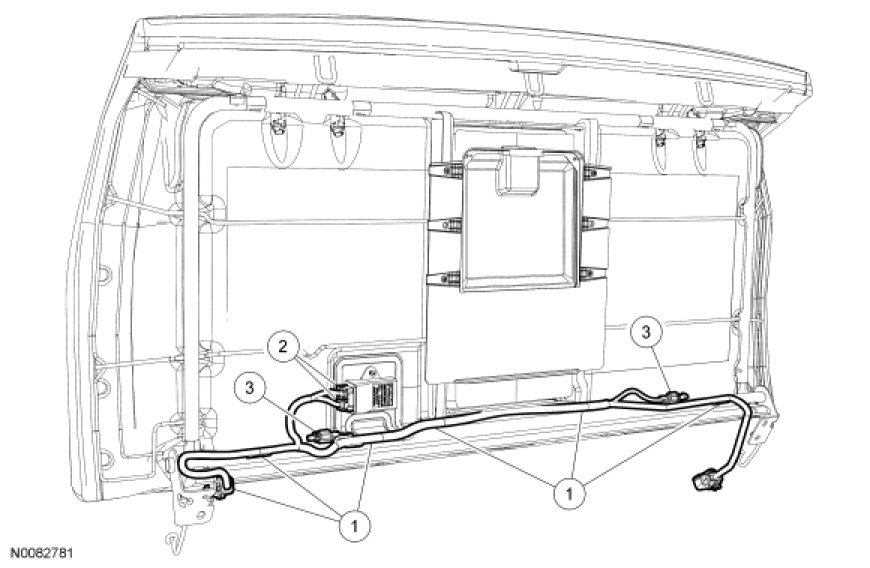 2
3
3
1
1
N0082781