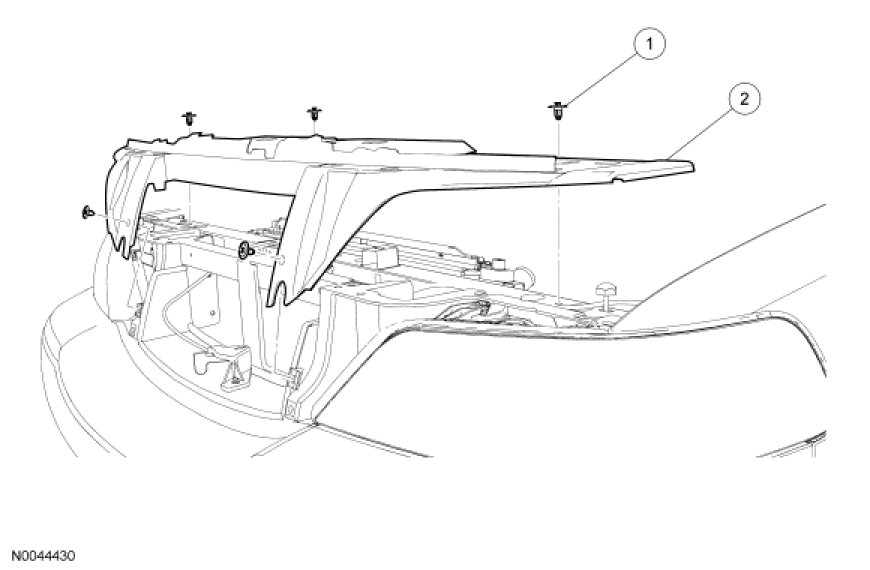 1
2
N0044430