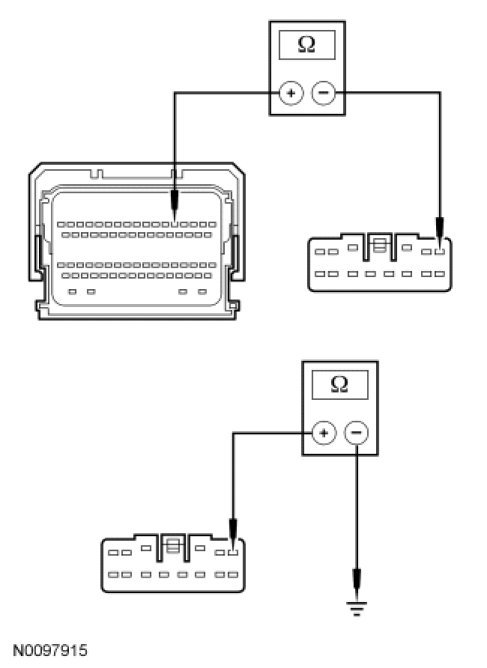 Ω
+ −

Ω
+ −

N0097915