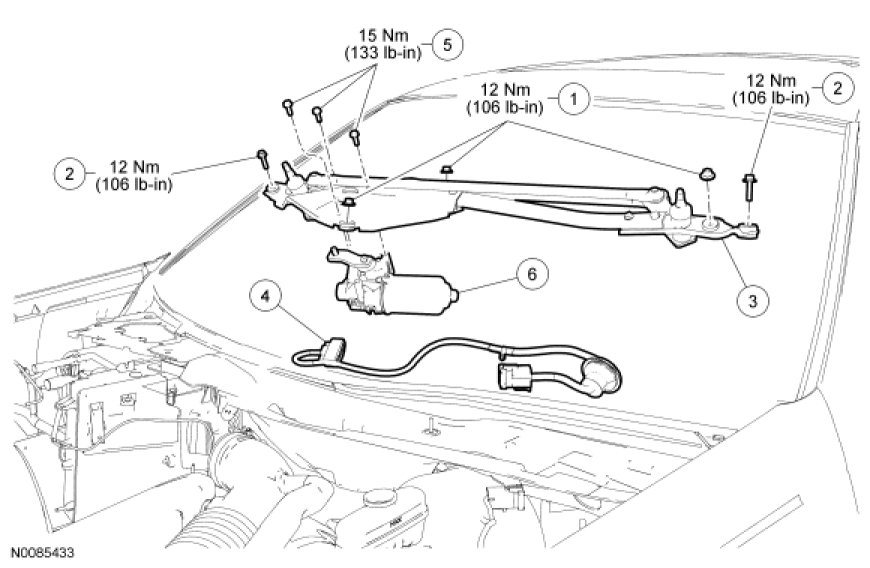 15 Nm
(133 lb-in)
5

12 Nm
(106 lb-in)
1

12 Nm
(106 lb-in)
2

2
12 Nm
(106 lb-in)

6

4

3

N0085433