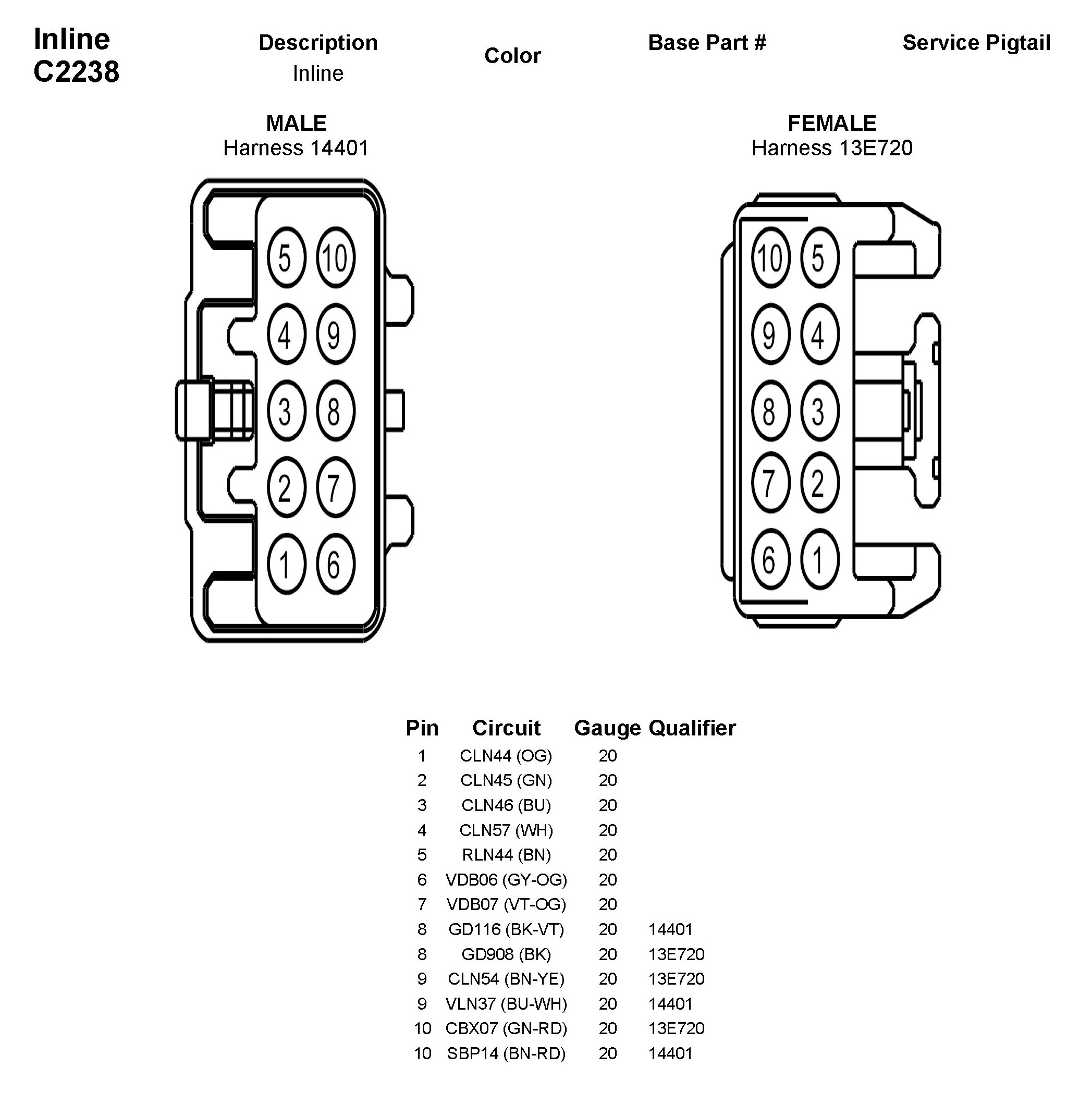 Inline
C2238

Description
Inline

Color

Base Part #

Service Pigtail

MALE
Harness 14401

5 10
4 9
3 8
2 7
1 6

FEMALE
Harness 13E720

10 5
9 4
8 3
7 2
6 1

| Pin | Circuit | Gauge | Qualifier |
|---|---|---|---|
| 1 | CLN44 (OG) | 20 | |
| 2 | CLN45 (GN) | 20 | |
| 3 | CLN46 (BU) | 20 | |
| 4 | CLN57 (WH) | 20 | |
| 5 | RLN44 (BN) | 20 | |
| 6 | VDB06 (GY-OG) | 20 | |
| 7 | VDB07 (VT-OG) | 20 | |
| 8 | GD116 (BK-VT) | 20 | 14401 |
| 8 | GD908 (BK) | 20 | 13E720 |
| 9 | CLN54 (BN-YE) | 20 | 13E720 |
| 9 | VLN37 (BU-WH) | 20 | 14401 |
| 10 | CBX07 (GN-RD) | 20 | 13E720 |
| 10 | SBP14 (BN-RD) | 20 | 14401 |