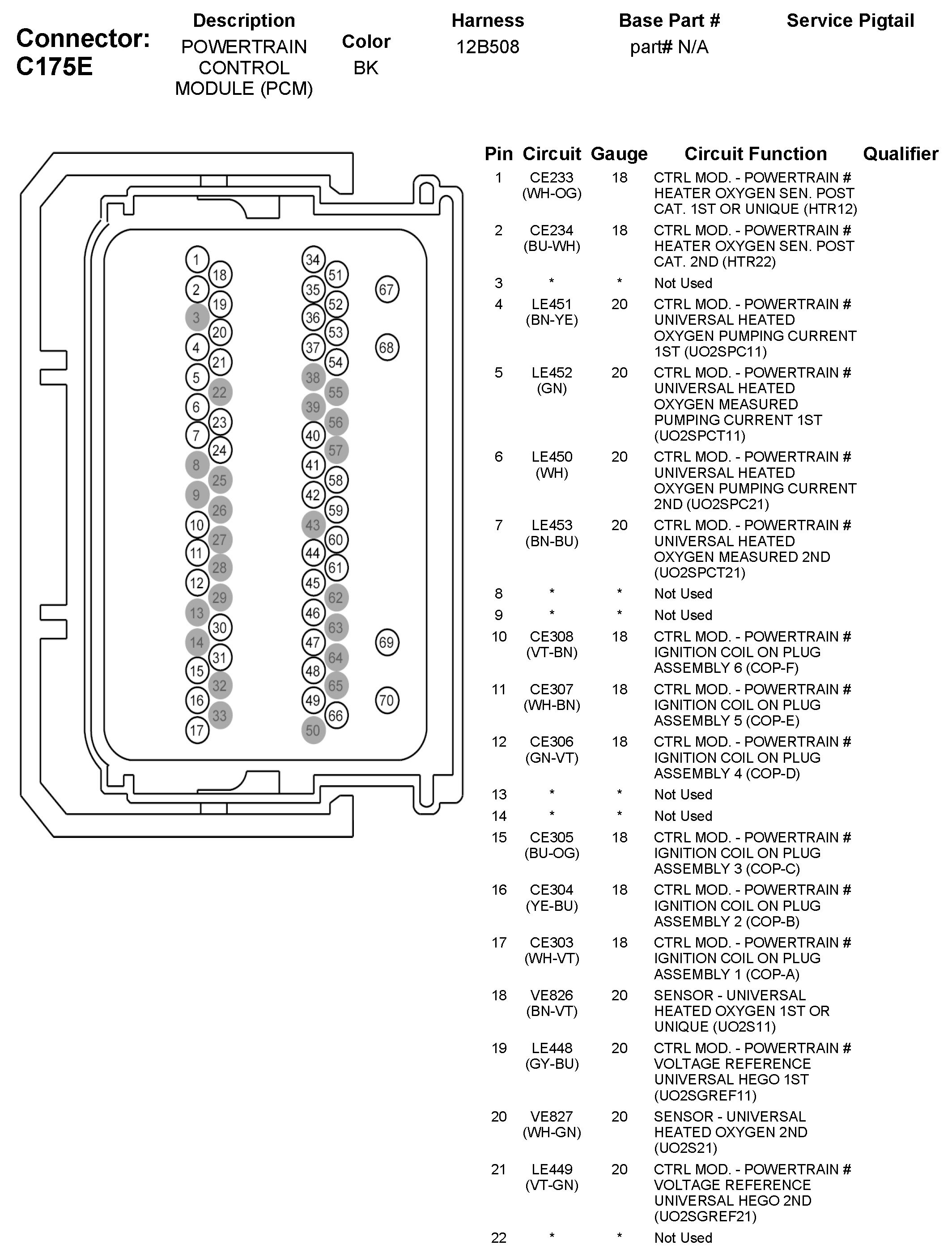 Connector: C175E

| Description | Color | Harness | Base Part # | Service Pigtail |
|---|---|---|---|---|
| POWERTRAIN CONTROL MODULE (PCM) | BK | 12B508 | part# N/A | |

1 18 2 19 3 20 4 21 5 22 6 23 7 24 8 25 9 26 10 27 11 28 12 29 13 30 14 31 15 32 16 33 17
34 51 35 52 36 53 37 54 38 55 39 56 40 57 41 58 42 59 43 60 44 61 45 62 46 63 47 64 48 65 49 66 50
67 68 69 70

| Pin | Circuit | Gauge | Circuit Function | Qualifier |
|---|---|---|---|---|
| 1 | CE233 (WH-OG) | 18 | CTRL MOD. - POWERTRAIN # HEATER OXYGEN SEN. POST CAT. 1ST OR UNIQUE (HTR12) | |
| 2 | CE234 (BU-WH) | 18 | CTRL MOD. - POWERTRAIN # HEATER OXYGEN SEN. POST CAT. 2ND (HTR22) | |
| 3 | * | * | Not Used | |
| 4 | LE451 (BN-YE) | 20 | CTRL MOD. - POWERTRAIN # UNIVERSAL HEATED OXYGEN PUMPING CURRENT 1ST (UO2SPC11) | |
| 5 | LE452 (GN) | 20 | CTRL MOD. - POWERTRAIN # UNIVERSAL HEATED OXYGEN MEASURED PUMPING CURRENT 1ST (UO2SPCT11) | |
| 6 | LE450 (WH) | 20 | CTRL MOD. - POWERTRAIN # UNIVERSAL HEATED OXYGEN PUMPING CURRENT 2ND (UO2SPC21) | |
| 7 | LE453 (BN-BU) | 20 | CTRL MOD. - POWERTRAIN # UNIVERSAL HEATED OXYGEN MEASURED 2ND (UO2SPCT21) | |
| 8 | * | * | Not Used | |
| 9 | * | * | Not Used | |
| 10 | CE308 (VT-BN) | 18 | CTRL MOD. - POWERTRAIN # IGNITION COIL ON PLUG ASSEMBLY 6 (COP-F) | |
| 11 | CE307 (WH-BN) | 18 | CTRL MOD. - POWERTRAIN # IGNITION COIL ON PLUG ASSEMBLY 5 (COP-E) | |
| 12 | CE306 (GN-VT) | 18 | CTRL MOD. - POWERTRAIN # IGNITION COIL ON PLUG ASSEMBLY 4 (COP-D) | |
| 13 | * | * | Not Used | |
| 14 | * | * | Not Used | |
| 15 | CE305 (BU-OG) | 18 | CTRL MOD. - POWERTRAIN # IGNITION COIL ON PLUG ASSEMBLY 3 (COP-C) | |
| 16 | CE304 (YE-BU) | 18 | CTRL MOD. - POWERTRAIN # IGNITION COIL ON PLUG ASSEMBLY 2 (COP-B) | |
| 17 | CE303 (WH-VT) | 18 | CTRL MOD. - POWERTRAIN # IGNITION COIL ON PLUG ASSEMBLY 1 (COP-A) | |
| 18 | VE826 (BN-VT) | 20 | SENSOR - UNIVERSAL HEATED OXYGEN 1ST OR UNIQUE (UO2S11) | |
| 19 | LE448 (GY-BU) | 20 | CTRL MOD. - POWERTRAIN # VOLTAGE REFERENCE UNIVERSAL HEGO 1ST (UO2SGREF11) | |
| 20 | VE827 (WH-GN) | 20 | SENSOR - UNIVERSAL HEATED OXYGEN 2ND (UO2S21) | |
| 21 | LE449 (VT-GN) | 20 | CTRL MOD. - POWERTRAIN # VOLTAGE REFERENCE UNIVERSAL HEGO 2ND (UO2SGREF21) | |
| 22 | * | * | Not Used | |