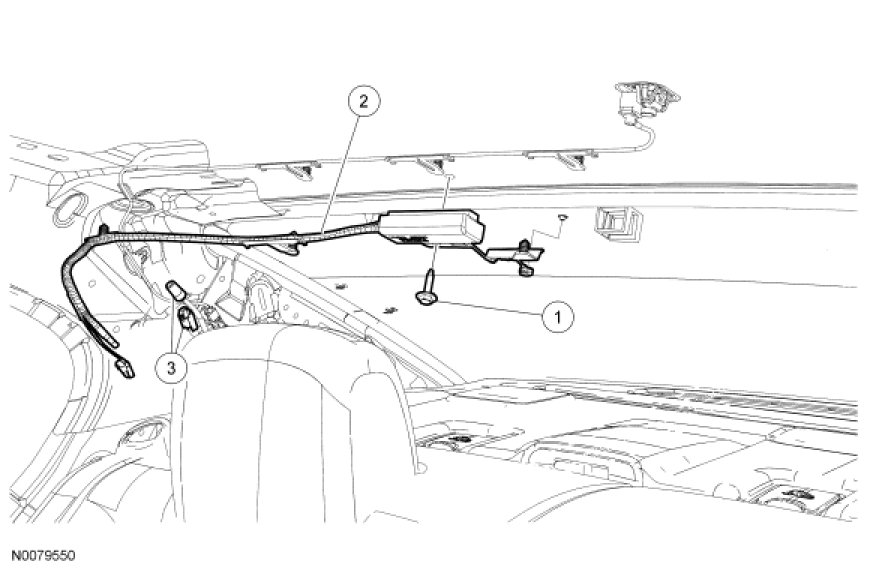 2
1
3
N0079550