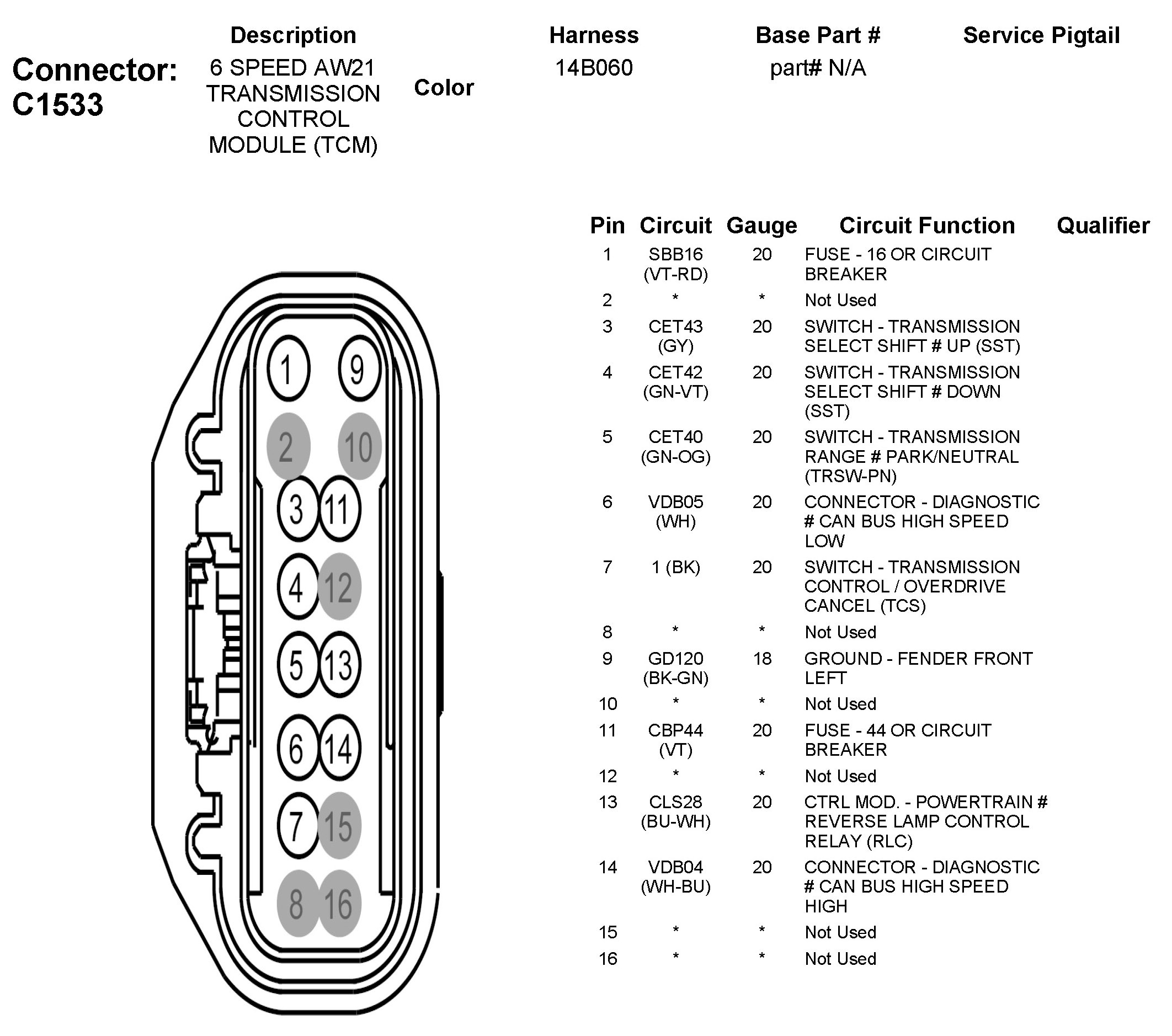 Connector: C1533

| Description | Color | Harness | Base Part # | Service Pigtail |
|---|---|---|---|---|
| 6 SPEED AW21 TRANSMISSION CONTROL MODULE (TCM) | | 14B060 | part# N/A | |

1 9 2 10 3 11 4 12 5 13 6 14 7 15 8 16

| Pin | Circuit | Gauge | Circuit Function | Qualifier |
|---|---|---|---|---|
| 1 | SBB16 (VT-RD) | 20 | FUSE - 16 OR CIRCUIT BREAKER | |
| 2 | * | * | Not Used | |
| 3 | CET43 (GY) | 20 | SWITCH - TRANSMISSION SELECT SHIFT # UP (SST) | |
| 4 | CET42 (GN-VT) | 20 | SWITCH - TRANSMISSION SELECT SHIFT # DOWN (SST) | |
| 5 | CET40 (GN-OG) | 20 | SWITCH - TRANSMISSION RANGE # PARK/NEUTRAL (TRSW-PN) | |
| 6 | VDB05 (WH) | 20 | CONNECTOR - DIAGNOSTIC # CAN BUS HIGH SPEED LOW | |
| 7 | 1 (BK) | 20 | SWITCH - TRANSMISSION CONTROL / OVERDRIVE CANCEL (TCS) | |
| 8 | * | * | Not Used | |
| 9 | GD120 (BK-GN) | 18 | GROUND - FENDER FRONT LEFT | |
| 10 | * | * | Not Used | |
| 11 | CBP44 (VT) | 20 | FUSE - 44 OR CIRCUIT BREAKER | |
| 12 | * | * | Not Used | |
| 13 | CLS28 (BU-WH) | 20 | CTRL MOD. - POWERTRAIN # REVERSE LAMP CONTROL RELAY (RLC) | |
| 14 | VDB04 (WH-BU) | 20 | CONNECTOR - DIAGNOSTIC # CAN BUS HIGH SPEED HIGH | |
| 15 | * | * | Not Used | |
| 16 | * | * | Not Used | |