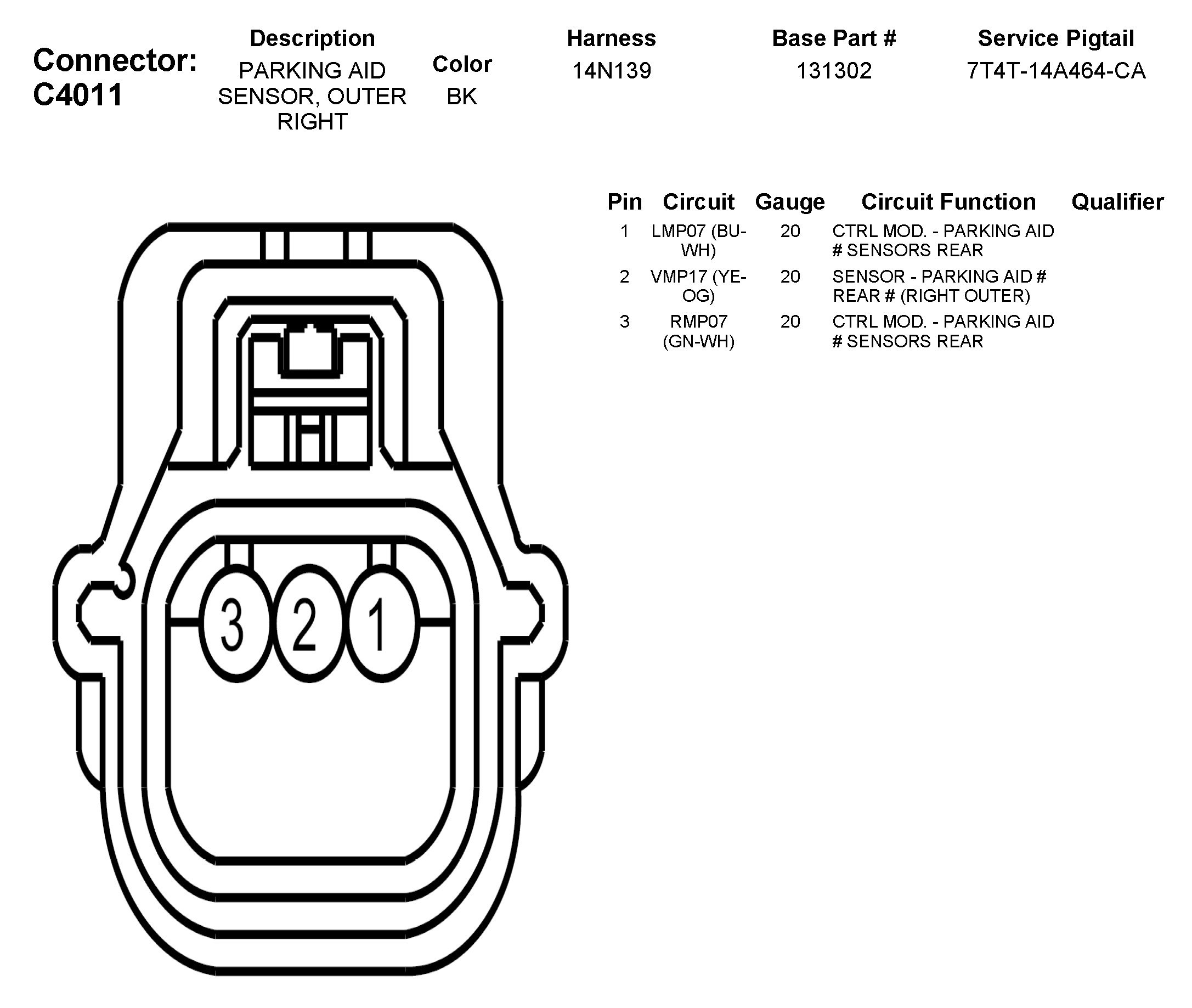 Connector: C4011

| Description | Color | Harness | Base Part # | Service Pigtail |
|---|---|---|---|---|
| PARKING AID SENSOR, OUTER RIGHT | BK | 14N139 | 131302 | 7T4T-14A464-CA |

| Pin | Circuit | Gauge | Circuit Function | Qualifier |
|---|---|---|---|---|
| 1 | LMP07 (BU-WH) | 20 | CTRL MOD. - PARKING AID # SENSORS REAR | |
| 2 | VMP17 (YE-OG) | 20 | SENSOR - PARKING AID # REAR # (RIGHT OUTER) | |
| 3 | RMP07 (GN-WH) | 20 | CTRL MOD. - PARKING AID # SENSORS REAR | |

3 2 1