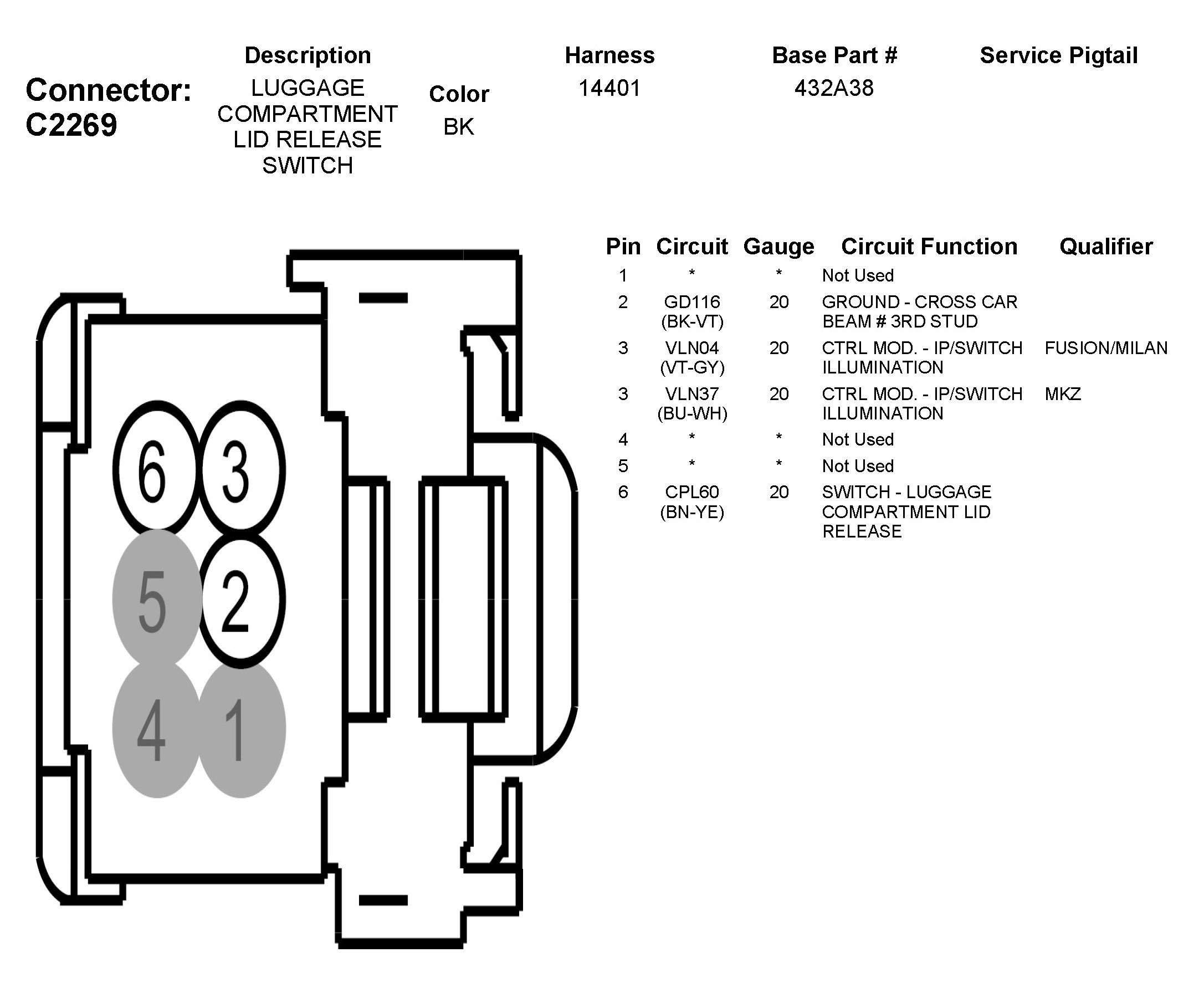 Connector: C2269

| Description | Color | Harness | Base Part # | Service Pigtail |
|---|---|---|---|---|
| LUGGAGE COMPARTMENT LID RELEASE SWITCH | BK | 14401 | 432A38 | |

6 3
5 2
4 1

| Pin | Circuit | Gauge | Circuit Function | Qualifier |
|---|---|---|---|---|
| 1 | * | * | Not Used | |
| 2 | GD116 (BK-VT) | 20 | GROUND - CROSS CAR BEAM # 3RD STUD | |
| 3 | VLN04 (VT-GY) | 20 | CTRL MOD. - IP/SWITCH ILLUMINATION | FUSION/MILAN |
| 3 | VLN37 (BU-WH) | 20 | CTRL MOD. - IP/SWITCH ILLUMINATION | MKZ |
| 4 | * | * | Not Used | |
| 5 | * | * | Not Used | |
| 6 | CPL60 (BN-YE) | 20 | SWITCH - LUGGAGE COMPARTMENT LID RELEASE | |