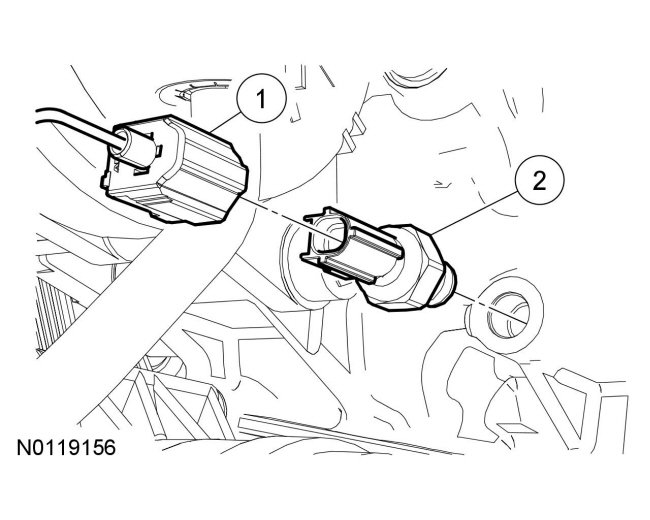 1
2
N0119156