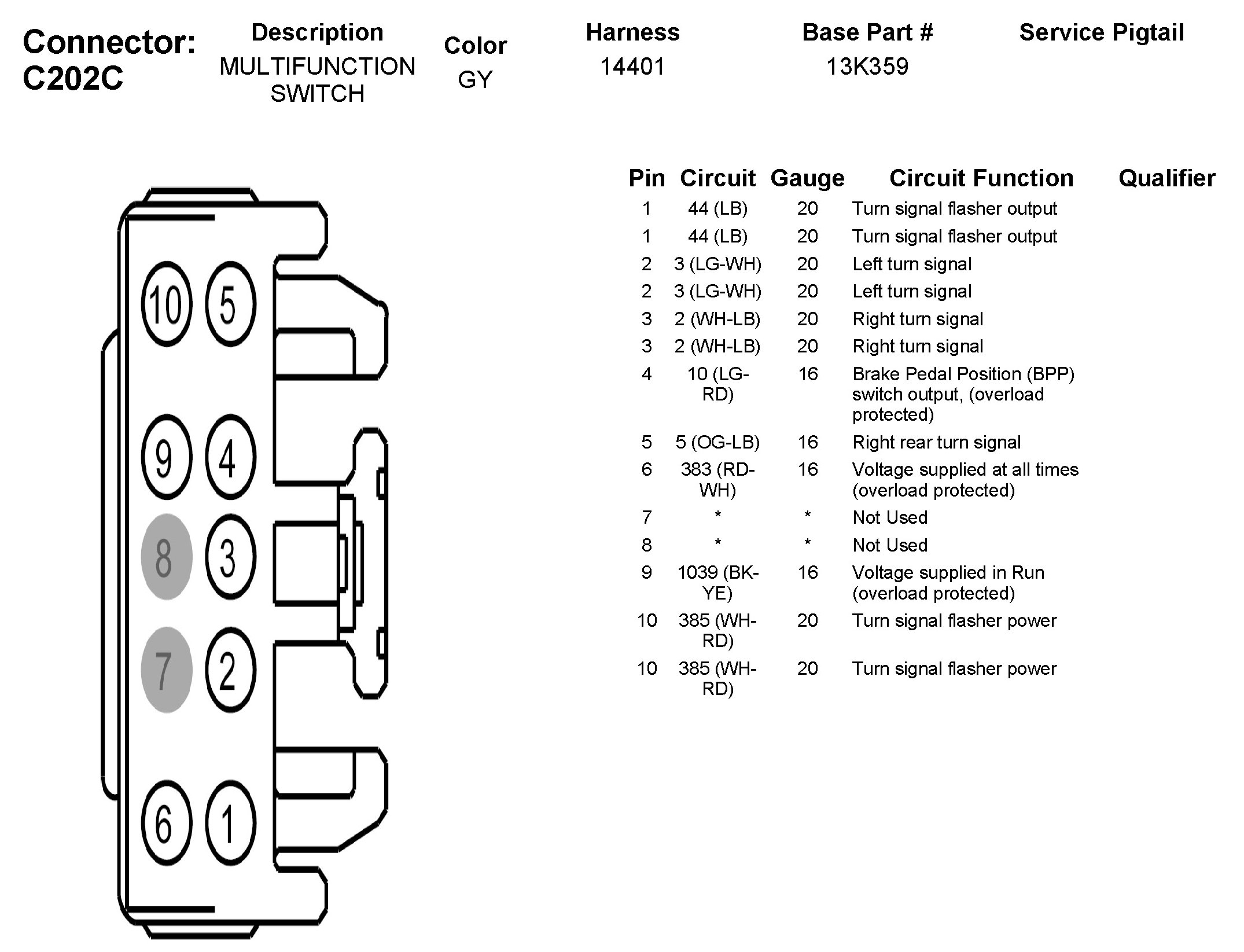 Connector: C202C

| Description | Color | Harness | Base Part # | Service Pigtail |
|---|---|---|---|---|
| MULTIFUNCTION SWITCH | GY | 14401 | 13K359 | |

10 5
9 4
8 3
7 2
6 1

| Pin | Circuit | Gauge | Circuit Function | Qualifier |
|---|---|---|---|---|
| 1 | 44 (LB) | 20 | Turn signal flasher output | |
| 1 | 44 (LB) | 20 | Turn signal flasher output | |
| 2 | 3 (LG-WH) | 20 | Left turn signal | |
| 2 | 3 (LG-WH) | 20 | Left turn signal | |
| 3 | 2 (WH-LB) | 20 | Right turn signal | |
| 3 | 2 (WH-LB) | 20 | Right turn signal | |
| 4 | 10 (LG-RD) | 16 | Brake Pedal Position (BPP) switch output, (overload protected) | |
| 5 | 5 (OG-LB) | 16 | Right rear turn signal | |
| 6 | 383 (RD-WH) | 16 | Voltage supplied at all times (overload protected) | |
| 7 | * | * | Not Used | |
| 8 | * | * | Not Used | |
| 9 | 1039 (BK-YE) | 16 | Voltage supplied in Run (overload protected) | |
| 10 | 385 (WH-RD) | 20 | Turn signal flasher power | |
| 10 | 385 (WH-RD) | 20 | Turn signal flasher power | |