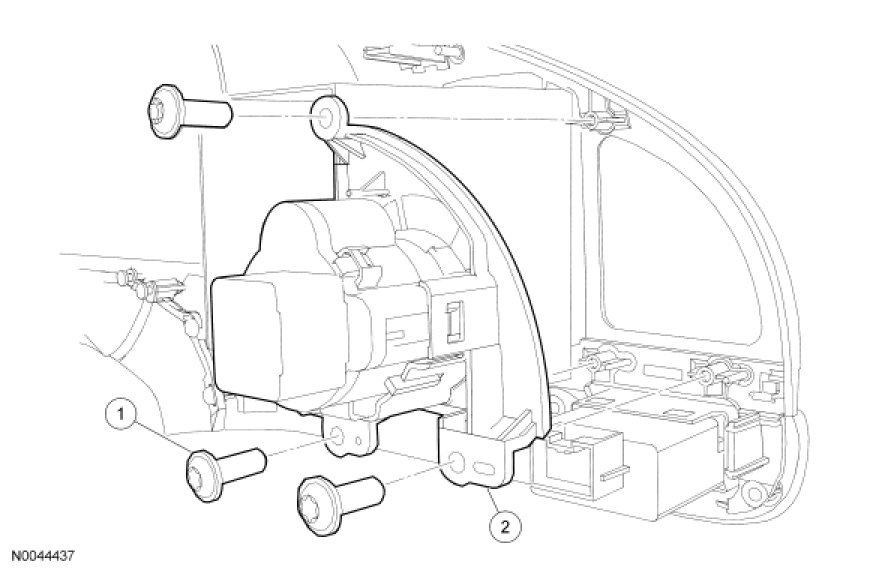 1
2
N0044437