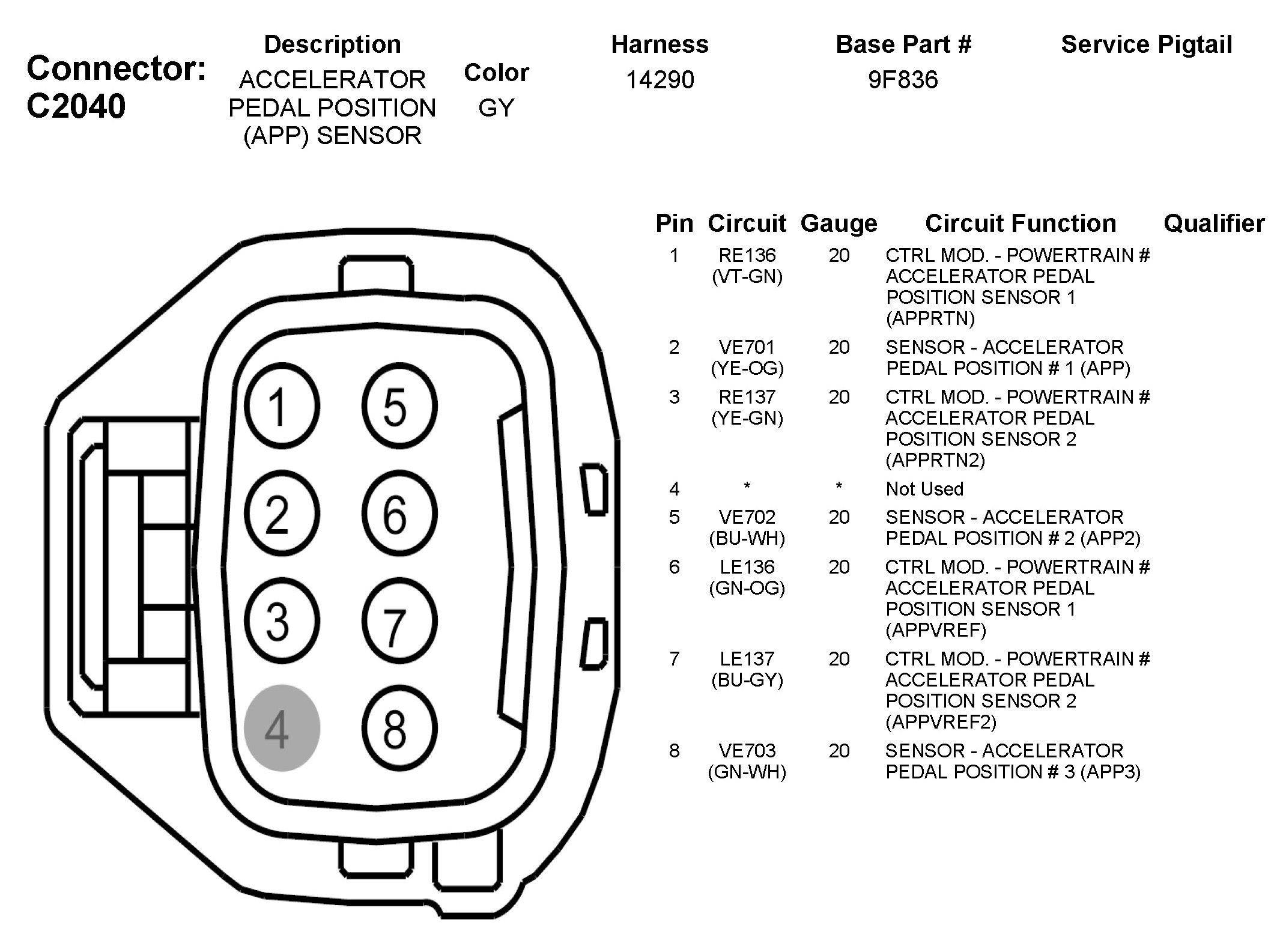 Connector: C2040

| Description | Color | Harness | Base Part # | Service Pigtail |
|---|---|---|---|---|
| ACCELERATOR PEDAL POSITION (APP) SENSOR | GY | 14290 | 9F836 | |

1 5
2 6
3 7
4 8

| Pin | Circuit | Gauge | Circuit Function | Qualifier |
|---|---|---|---|---|
| 1 | RE136 (VT-GN) | 20 | CTRL MOD. - POWERTRAIN # ACCELERATOR PEDAL POSITION SENSOR 1 (APPRTN) | |
| 2 | VE701 (YE-OG) | 20 | SENSOR - ACCELERATOR PEDAL POSITION # 1 (APP) | |
| 3 | RE137 (YE-GN) | 20 | CTRL MOD. - POWERTRAIN # ACCELERATOR PEDAL POSITION SENSOR 2 (APPRTN2) | |
| 4 | * | * | Not Used | |
| 5 | VE702 (BU-WH) | 20 | SENSOR - ACCELERATOR PEDAL POSITION # 2 (APP2) | |
| 6 | LE136 (GN-OG) | 20 | CTRL MOD. - POWERTRAIN # ACCELERATOR PEDAL POSITION SENSOR 1 (APPVREF) | |
| 7 | LE137 (BU-GY) | 20 | CTRL MOD. - POWERTRAIN # ACCELERATOR PEDAL POSITION SENSOR 2 (APPVREF2) | |
| 8 | VE703 (GN-WH) | 20 | SENSOR - ACCELERATOR PEDAL POSITION # 3 (APP3) | |