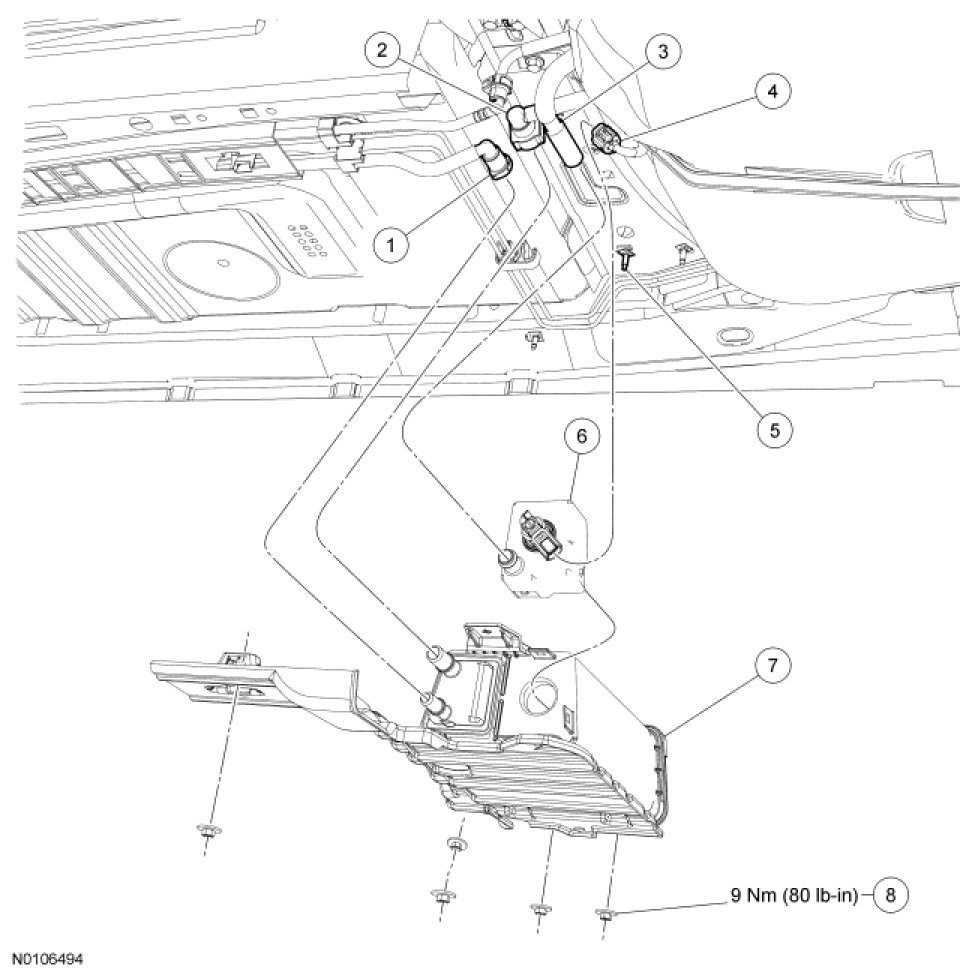 2
3
4
1
5
6
7
9 Nm (80 lb-in)
8
N0106494